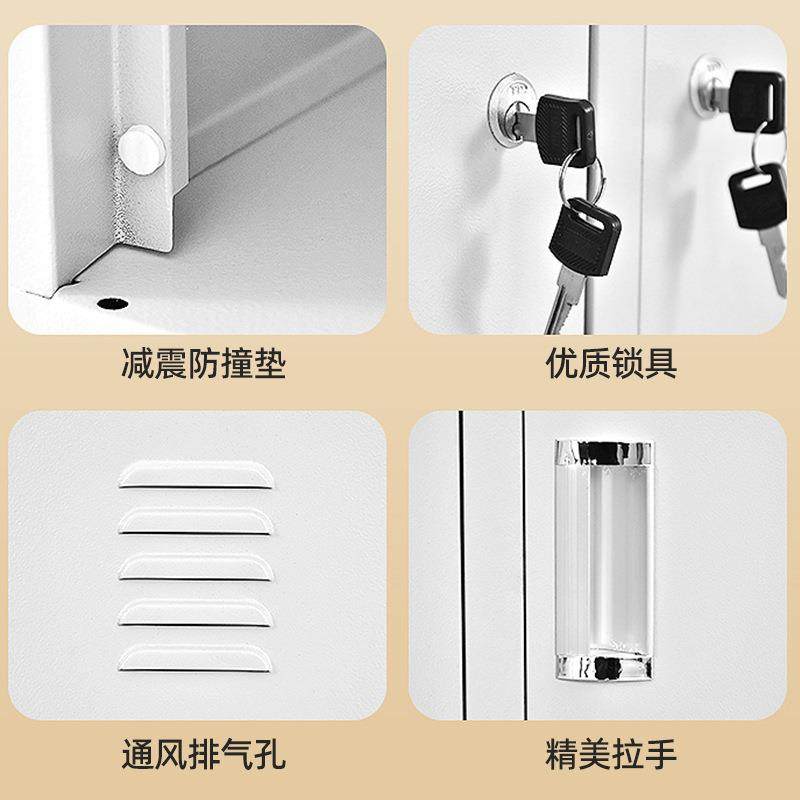 减震防撞垫

优质锁具

通风排气孔

精美拉手