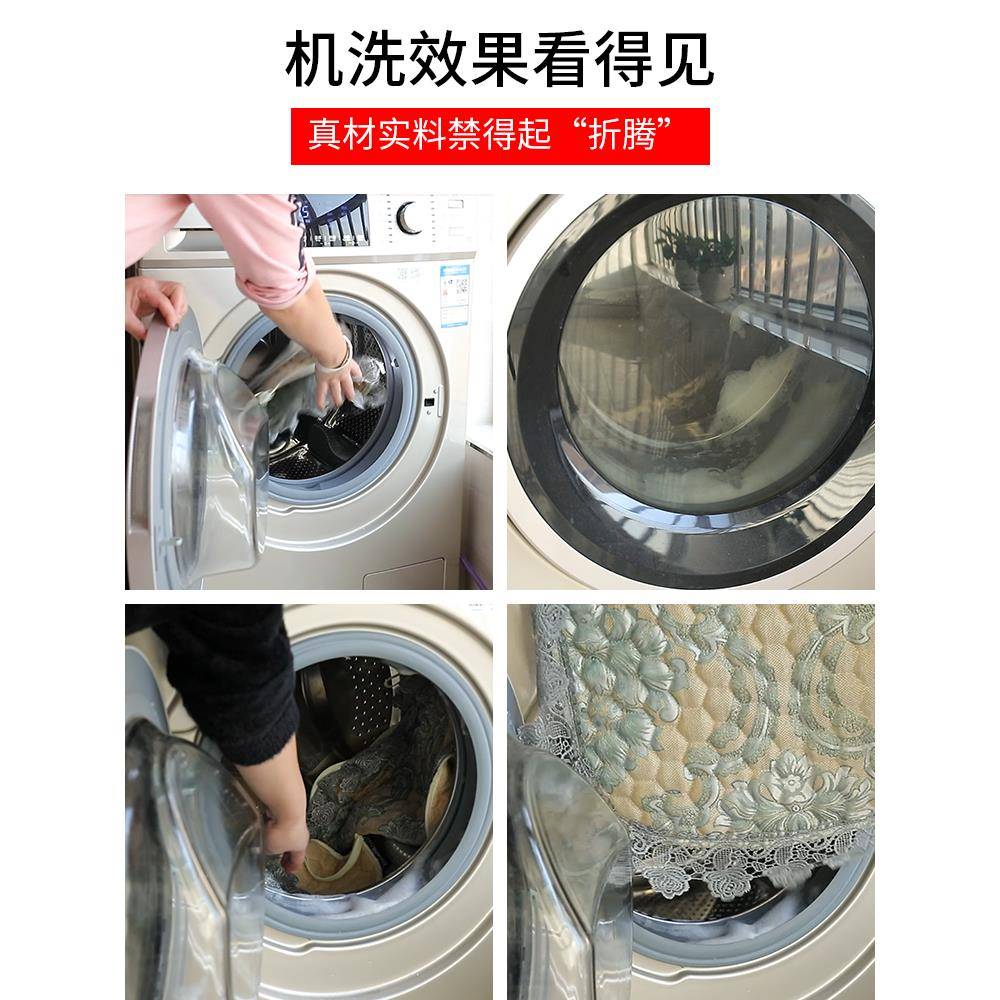 机洗效果看得见

真材实料禁得起“折腾”