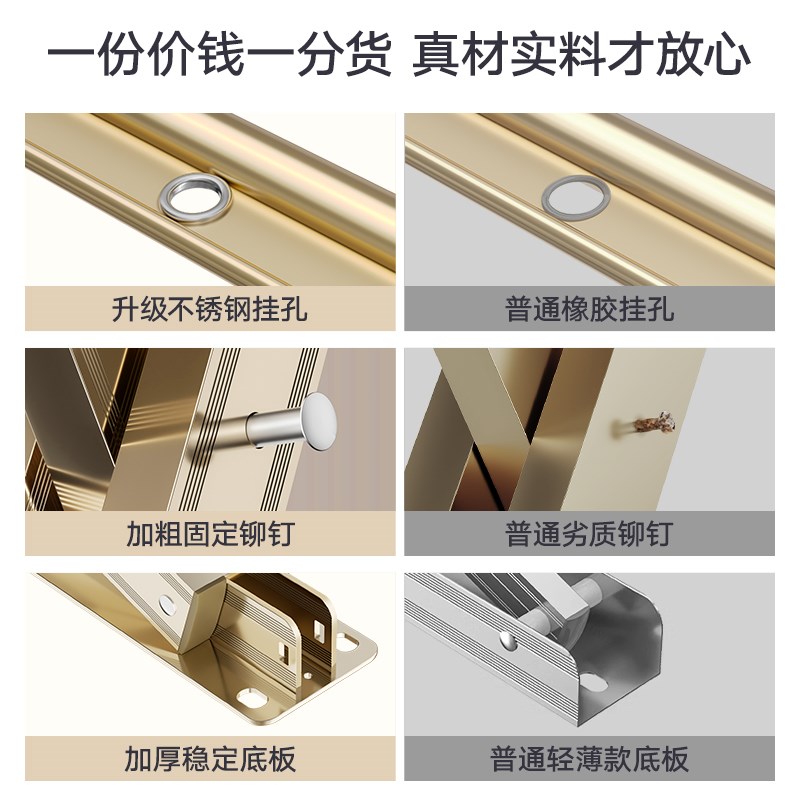 一份价钱一分货 真材实料才放心

升级不锈钢挂孔

普通橡胶挂孔

加粗固定铆钉

普通劣质铆钉

加厚稳定底板

普通轻薄款底板