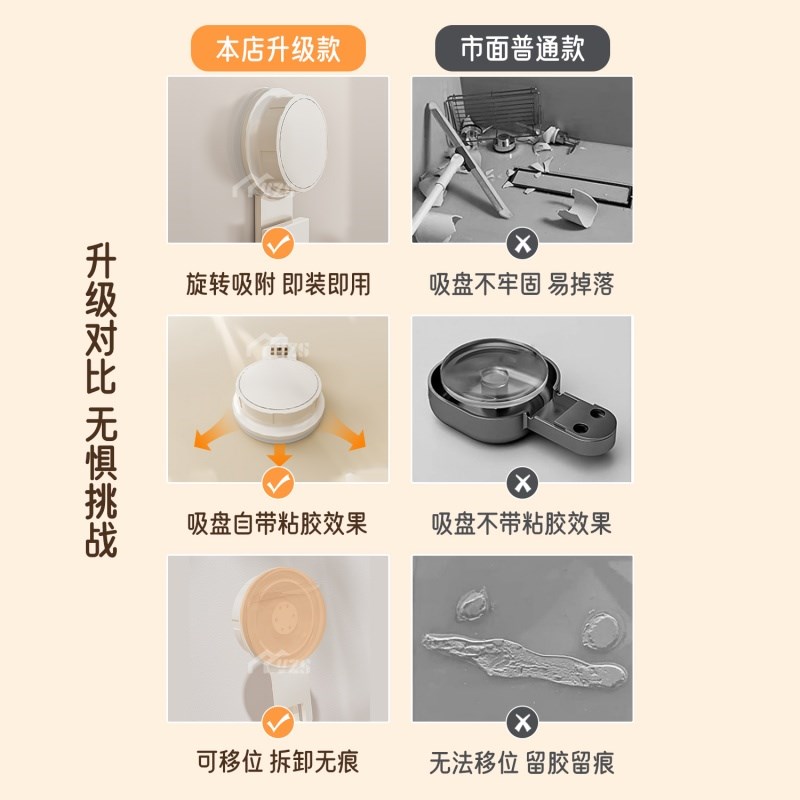 升级对比 无惧挑战

本店升级款

旋转吸附 即装即用

吸盘自带粘胶效果

可移位 拆卸无痕

市面普通款

吸盘不牢固 易掉落

吸盘不带粘胶效果

无法移位 留胶留痕