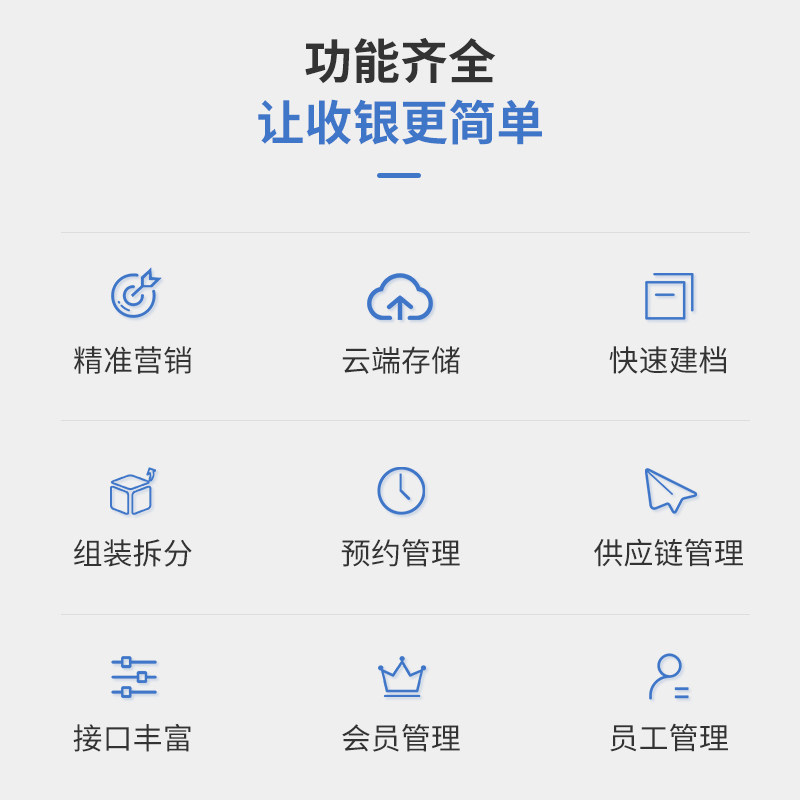 功能齐全
让收银更简单

精准营销

云端存储

快速建档

组装拆分

预约管理

供应链管理

接口丰富

会员管理

员工管理