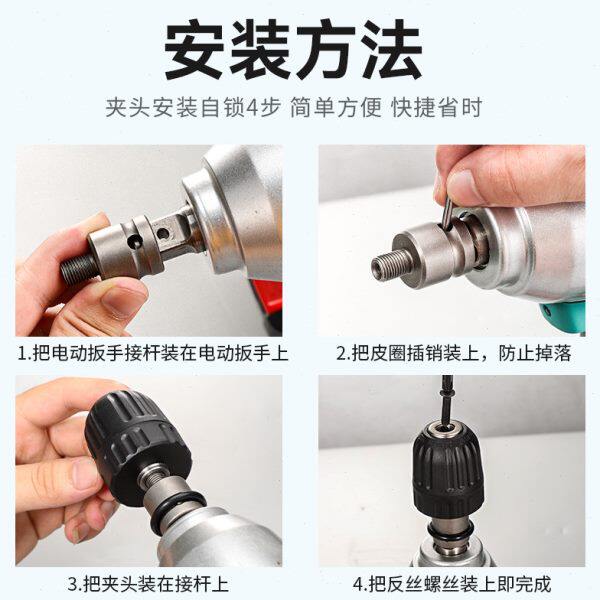 安装方法

夹头安装自锁4步 简单方便 快捷省时

1.把电动扳手接杆装在电动扳手上

2.把皮圈插销装上，防止掉落

3.把夹头装在接杆上

4.把反丝螺丝装上即完成