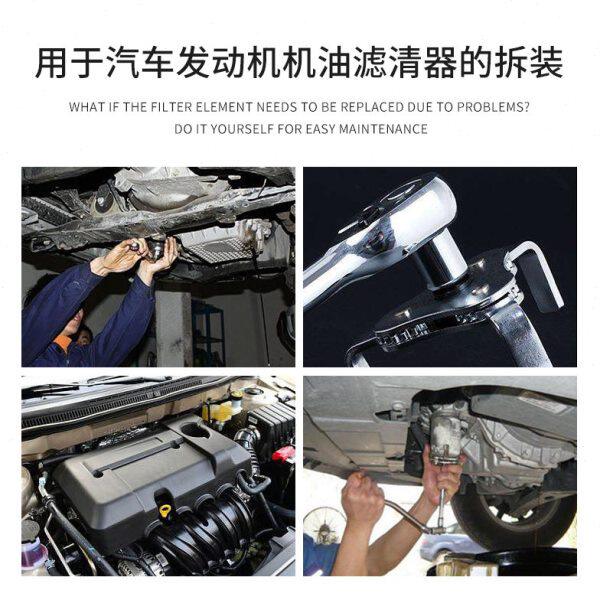 用于汽车发动机机油滤清器的拆装

WHAT IF THE FILTER ELEMENT NEEDS TO BE REPLACED DUE TO PROBLEMS?
DO IT YOURSELF FOR EASY MAINTENANCE