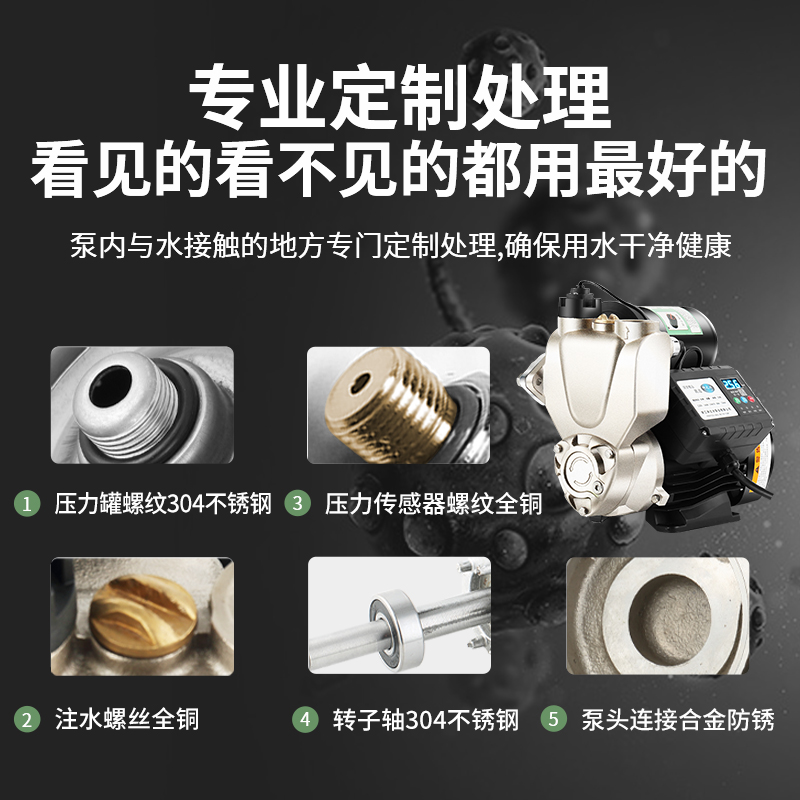 专业定制处理
看见的看不见的都用最好的

泵内与水接触的地方专门定制处理,确保用水干净健康

1 压力罐螺纹304不锈钢

3 压力传感器螺纹全铜

2 注水螺丝全铜

4 转子轴304不锈钢

5 泵头连接合金防锈