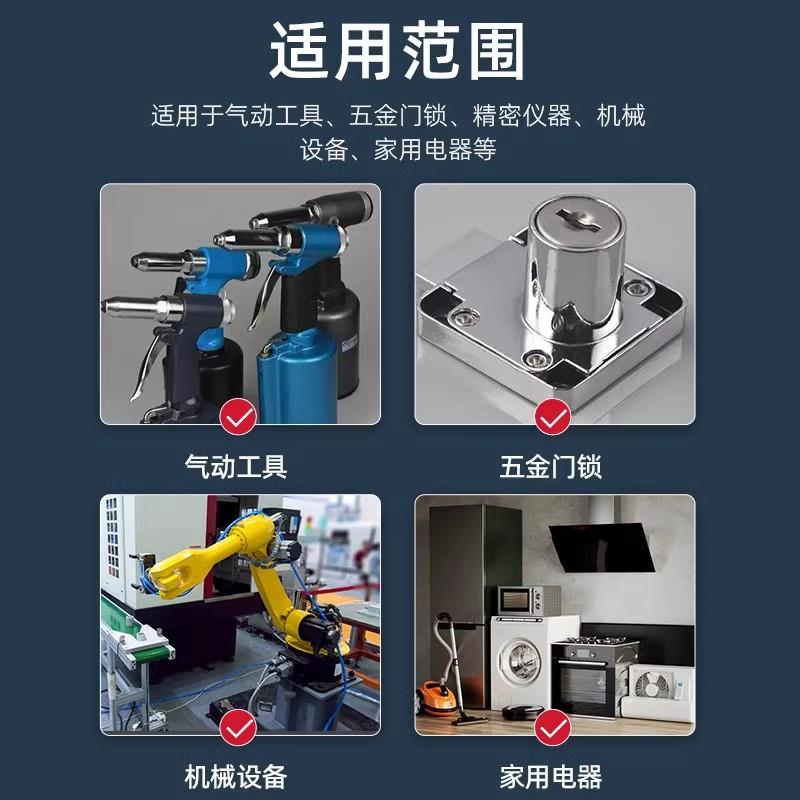 适用范围

适用于气动工具、五金门锁、精密仪器、机械设备、家用电器等

气动工具

五金门锁

机械设备

家用电器