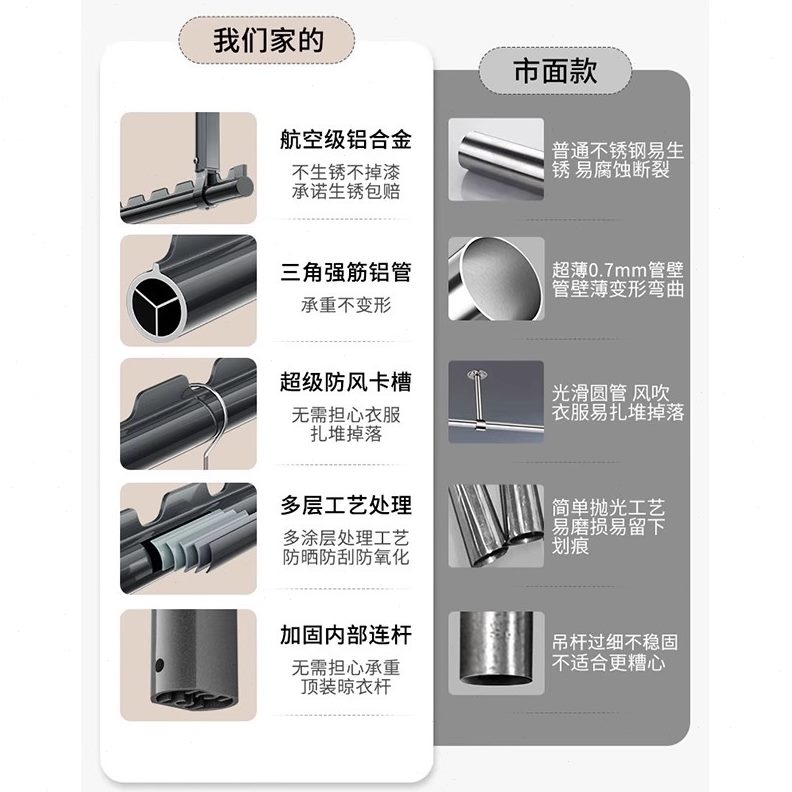 我们家的

航空级铝合金
不生锈不掉漆
承诺生锈包赔

三角强筋铝管
承重不变形

超级防风卡槽
无需担心衣服
扎堆掉落

多层工艺处理
多涂层处理工艺
防晒防刮防氧化

加固内部连杆
无需担心承重
顶装晾衣杆

市面款

普通不锈钢易生锈 易腐蚀断裂

超薄0.7mm管壁
管壁薄变形弯曲

光滑圆管 风吹
衣服易扎堆掉落

简单抛光工艺
易磨损易留下
划痕

吊杆过细不稳固
不适合更糟心