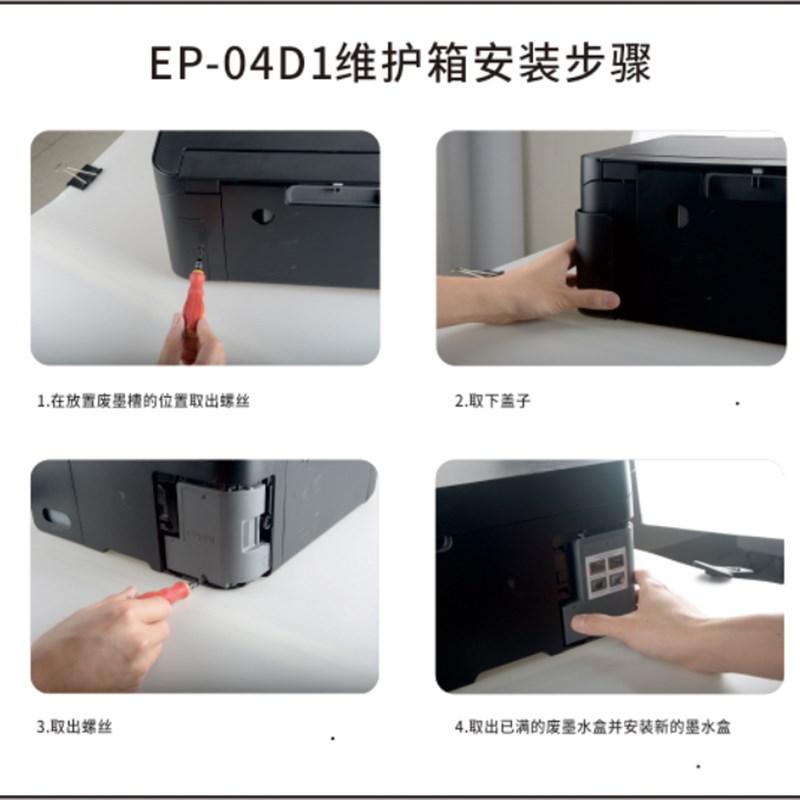 EP-04D1维护箱安装步骤

1.在放置废墨槽的位置取出螺丝

2.取下盖子

3.取出螺丝

4.取出已满的废墨水盒并安装新的墨水盒