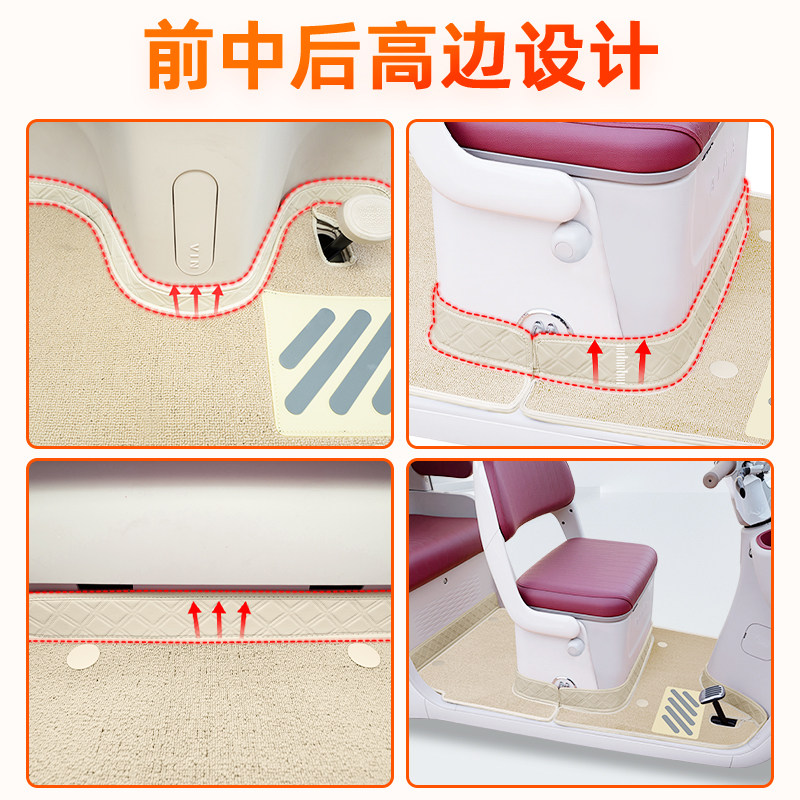 前中后高边设计

VIN