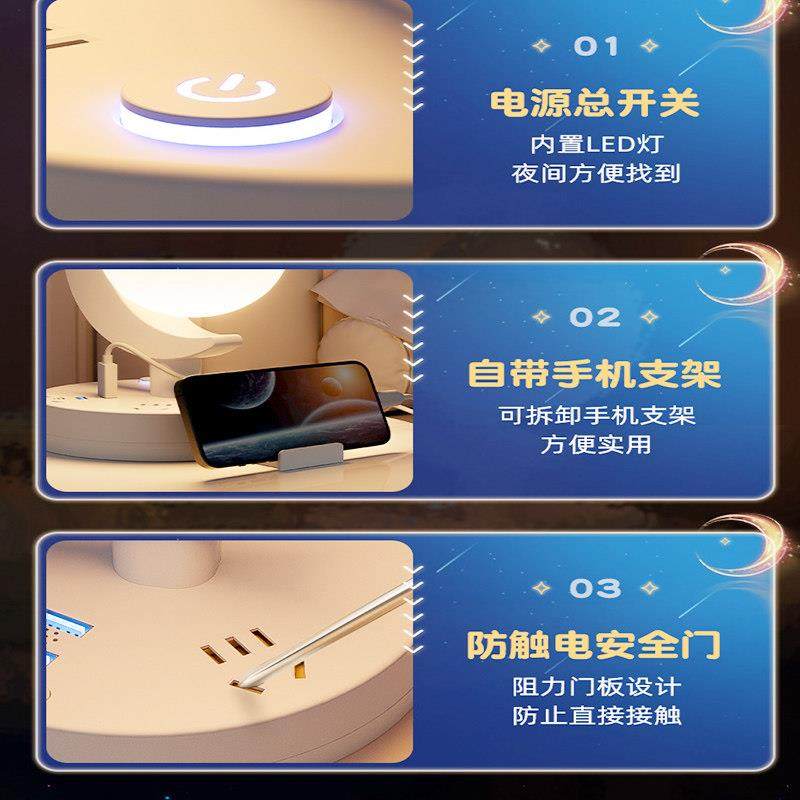 01
电源总开关
内置LED灯
夜间方便找到

02
自带手机支架
可拆卸手机支架
方便实用

03
防触电安全门
阻力门板设计
防止直接接触