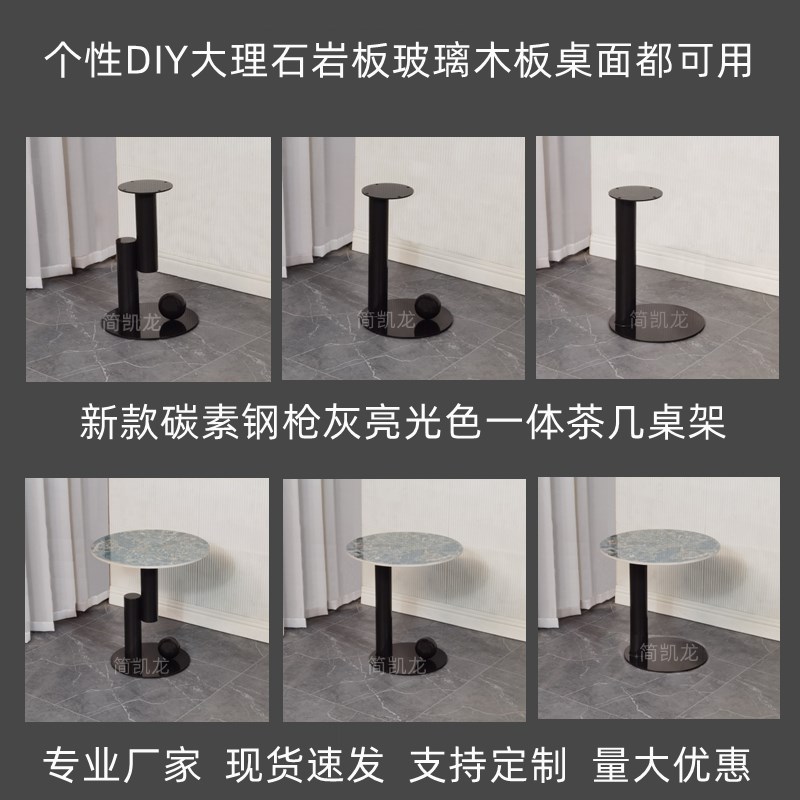 个性DIY大理石岩板玻璃木板桌面都可用

简凯龙

简凯龙

简凯龙

新款碳素钢枪灰亮光色一体茶几桌架

简凯龙

简凯龙

简凯龙

专业厂家 现货速发 支持定制 量大优惠