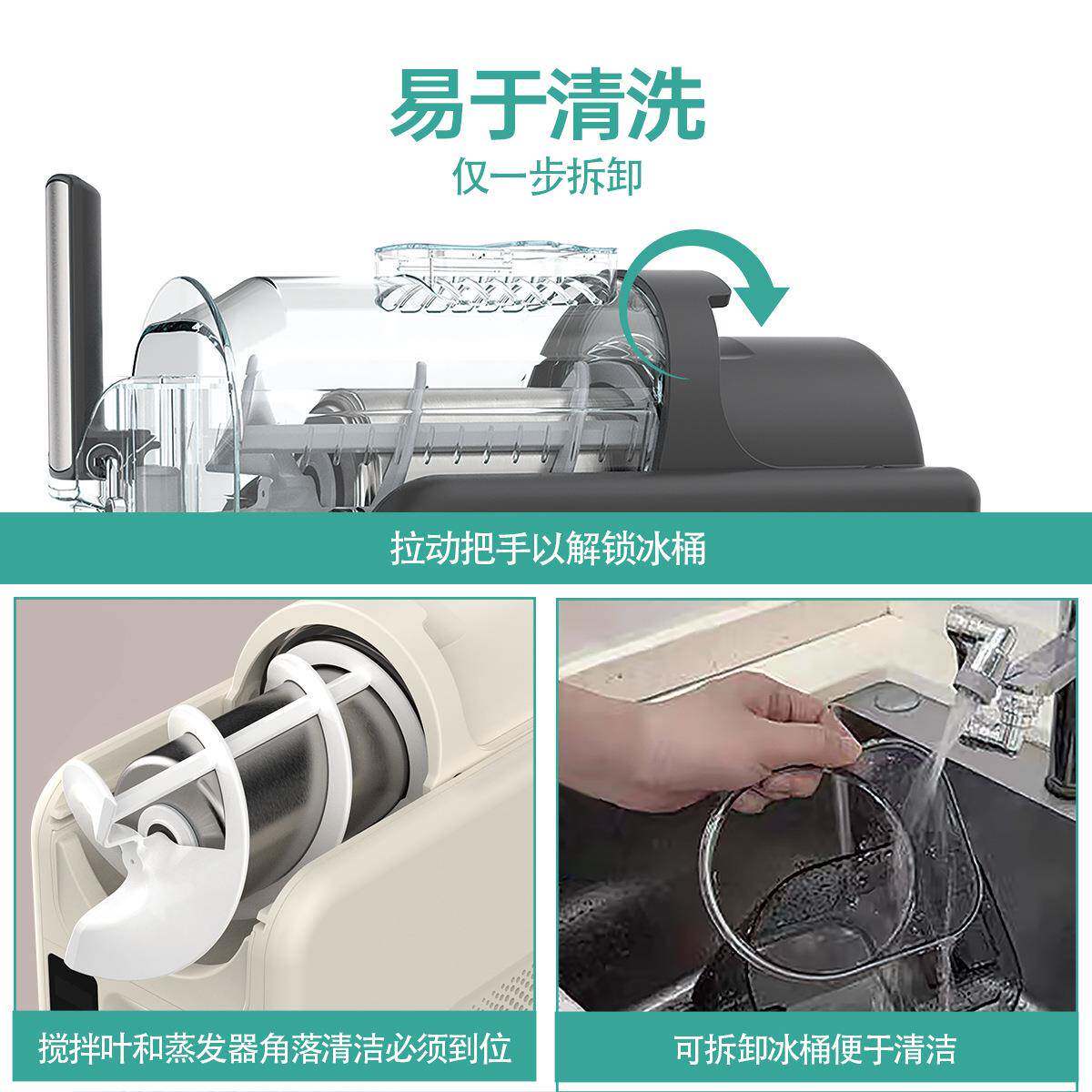 易于清洗
仅一步拆卸

拉动把手以解锁冰桶

搅拌叶和蒸发器角落清洁必须到位

可拆卸冰桶便于清洁