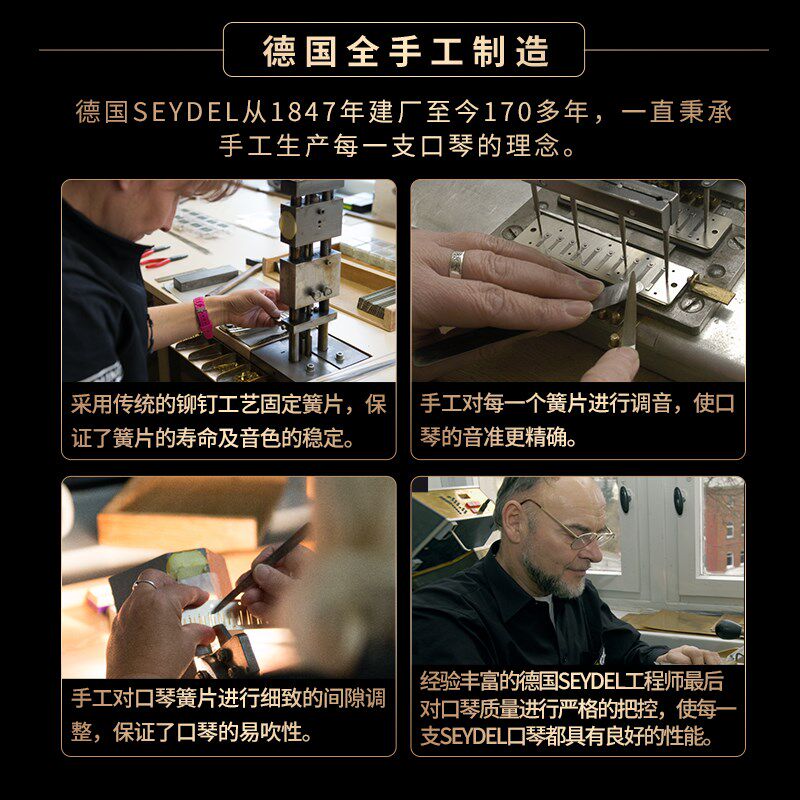 德国全手工制造

德国SEYDEL从1847年建厂至今170多年，一直秉承手工生产每一支口琴的理念。

采用传统的铆钉工艺固定簧片，保证了簧片的寿命及音色的稳定。

手工对每一个簧片进行调音，使口琴的音准更精确。

手工对口琴簧片进行细致的间隙调整，保证了口琴的易吹性。

经验丰富的德国SEYDEL工程师最后对口琴质量进行严格的把控，使每一支SEYDEL口琴都具有良好的性能。