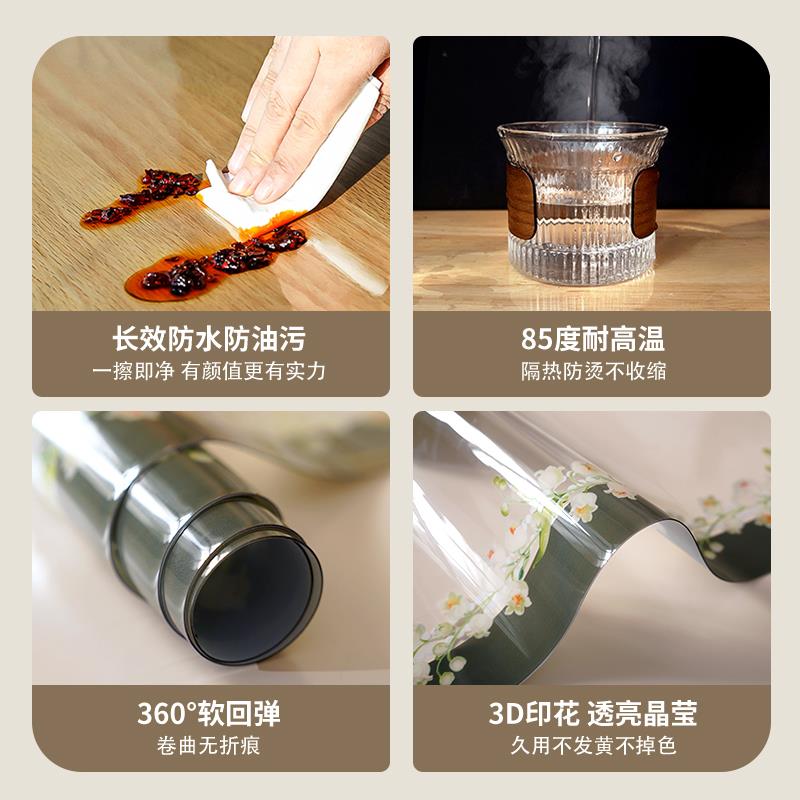 长效防水防油污
一擦即净 有颜值更有实力

85度耐高温
隔热防烫不收缩

360°软回弹
卷曲无折痕

3D印花 透亮晶莹
久用不发黄不掉色