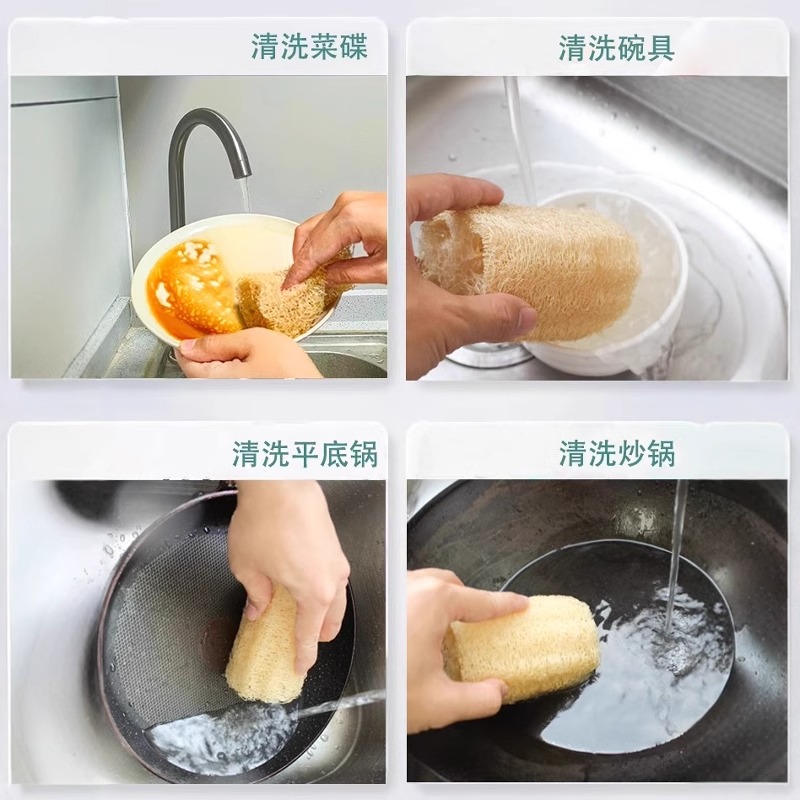 清洗菜碟

清洗碗具

清洗平底锅

清洗炒锅