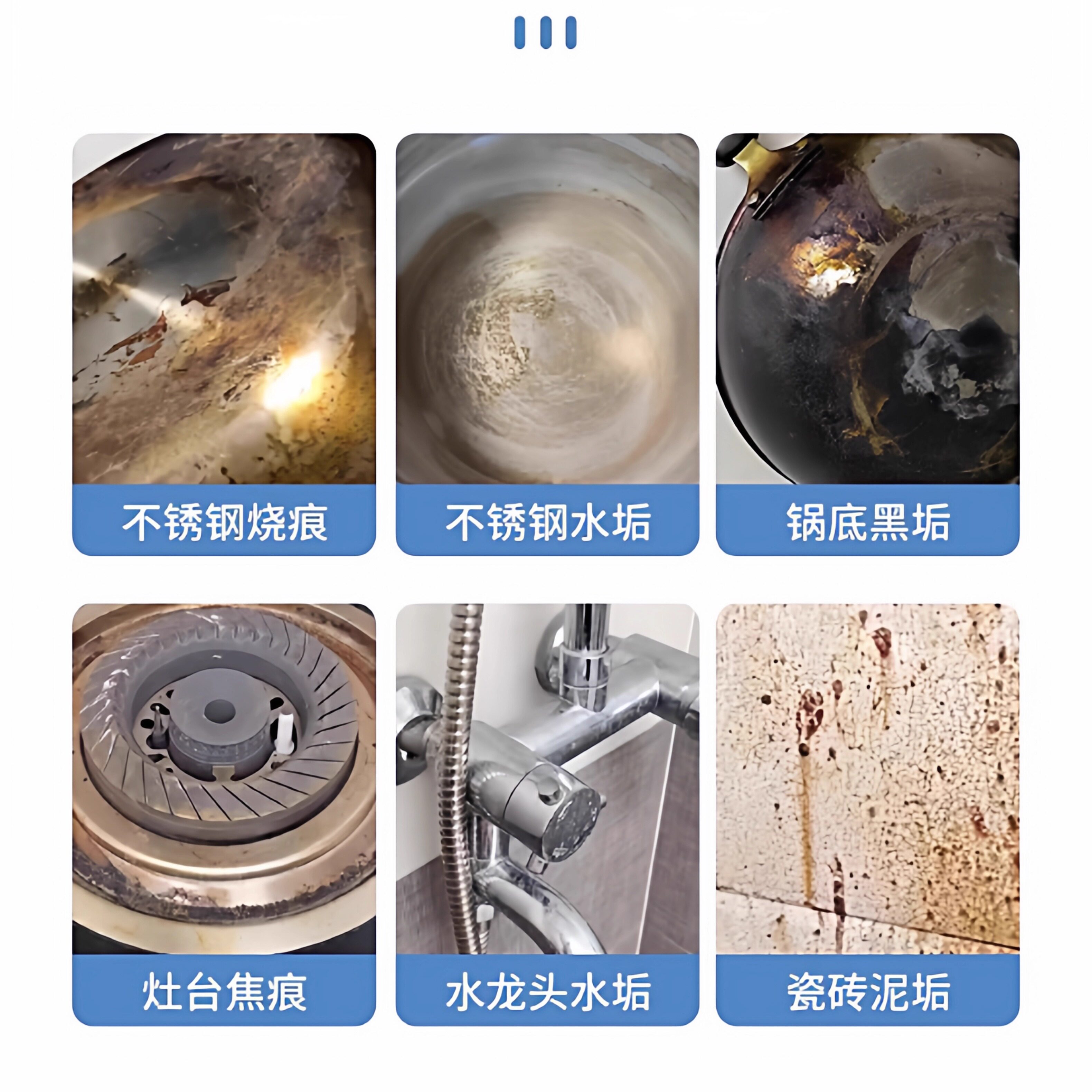 不锈钢烧痕

不锈钢水垢

锅底黑垢

灶台焦痕

水龙头水垢

瓷砖泥垢