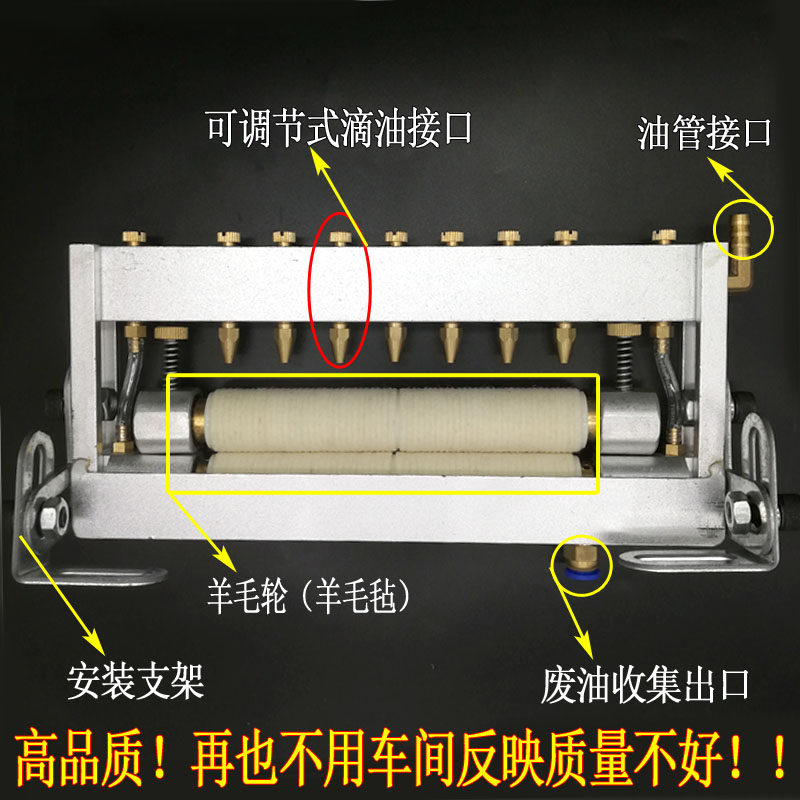 可调节式滴油接口

油管接口

羊毛轮（羊毛毡）

安装支架

废油收集出口

高品质！再也不用车间反映质量不好！！