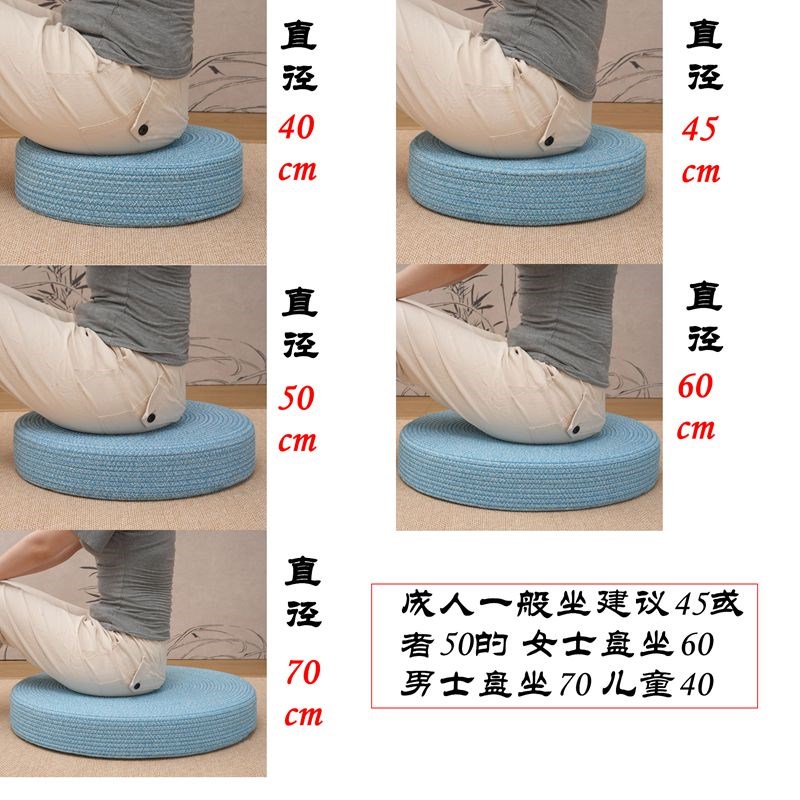 直径 40 cm

直径 45 cm

直径 50 cm

直径 60 cm

直径 70 cm

成人一般坐建议45或者50的 女士盘坐60 男士盘坐70 儿童40