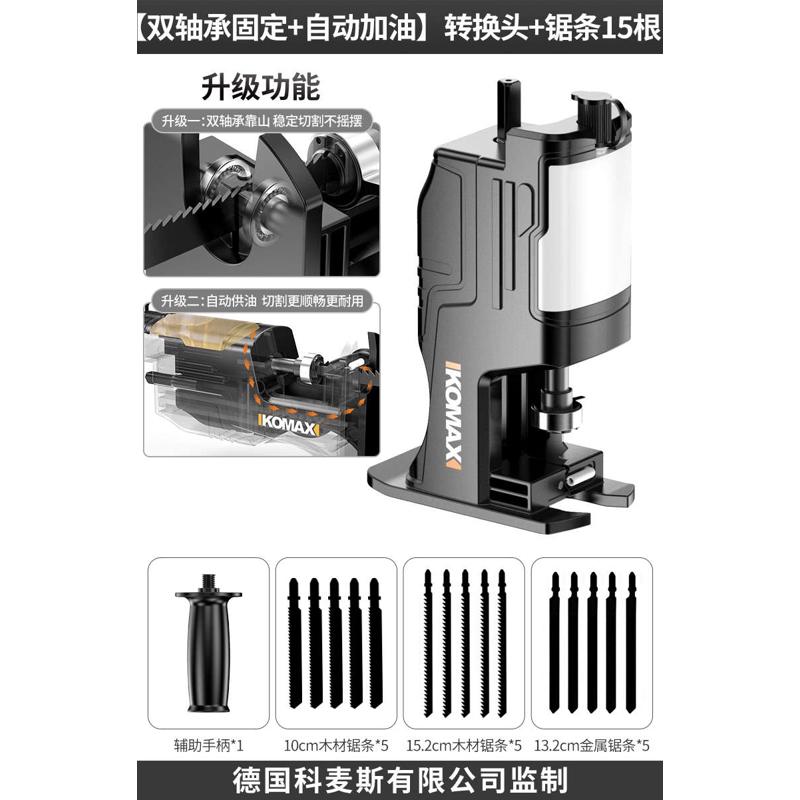 【双轴承固定+自动加油】转换头+锯条15根

升级功能

升级一：双轴承靠山 稳定切割不摇摆

升级二：自动供油 切割更顺畅更耐用

KOMAX

KOMAX

辅助手柄*1

10cm木材锯条*5

15.2cm木材锯条*5

13.2cm金属锯条*5

德国科麦斯有限公司监制