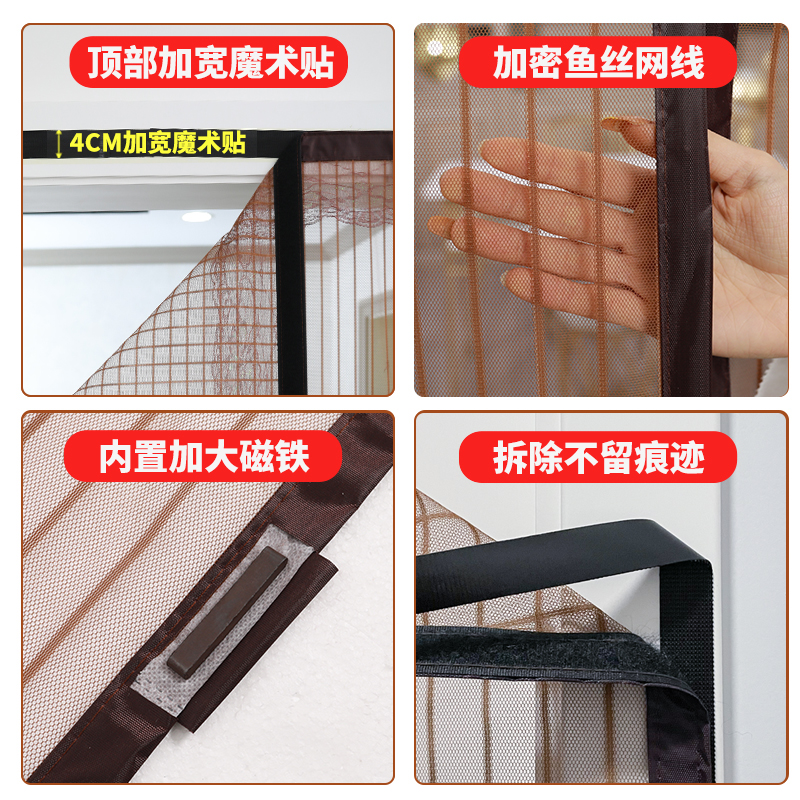 顶部加宽魔术贴

4CM加宽魔术贴

加密鱼丝网线

内置加大磁铁

拆除不留痕迹