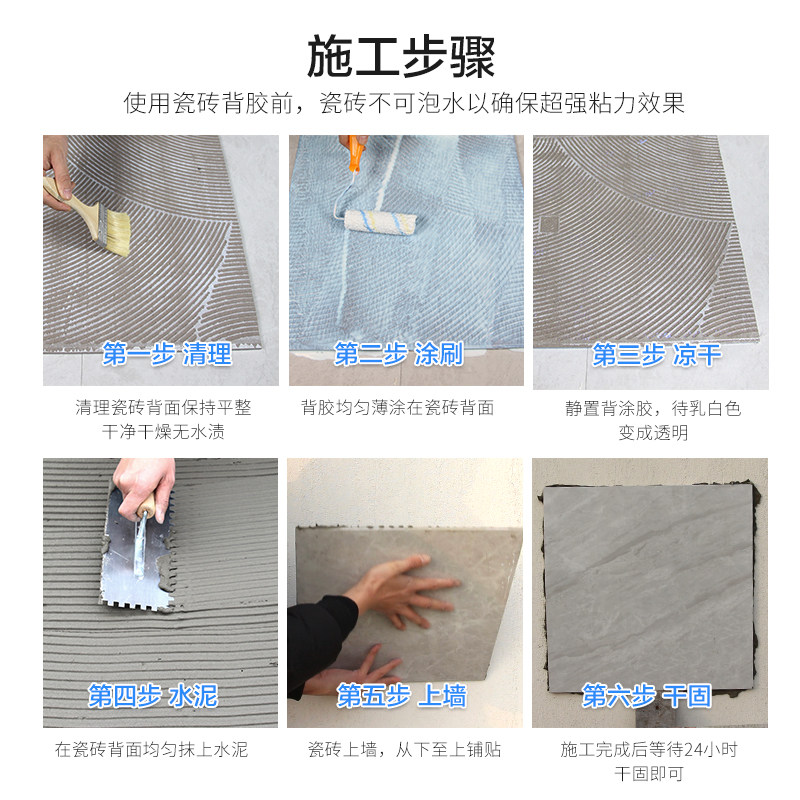 施工步骤

使用瓷砖背胶前，瓷砖不可泡水以确保超强粘力效果

第一步 清理

清理瓷砖背面保持平整干净干燥无水渍

第二步 涂刷

背胶均匀薄涂在瓷砖背面

第三步 凉干

静置背涂胶，待乳白色变成透明

第四步 水泥

在瓷砖背面均匀抹上水泥

第五步 上墙

瓷砖上墙，从下至上铺贴

第六步 干固

施工完成后等待24小时干固即可