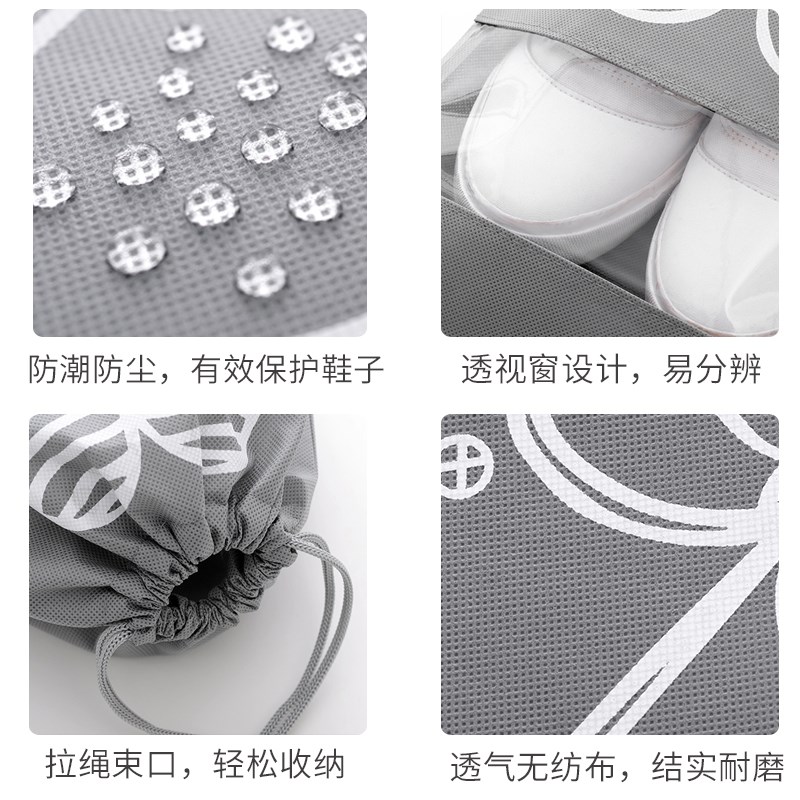 防潮防尘，有效保护鞋子

透视窗设计，易分辨

拉绳束口，轻松收纳

透气无纺布，结实耐磨