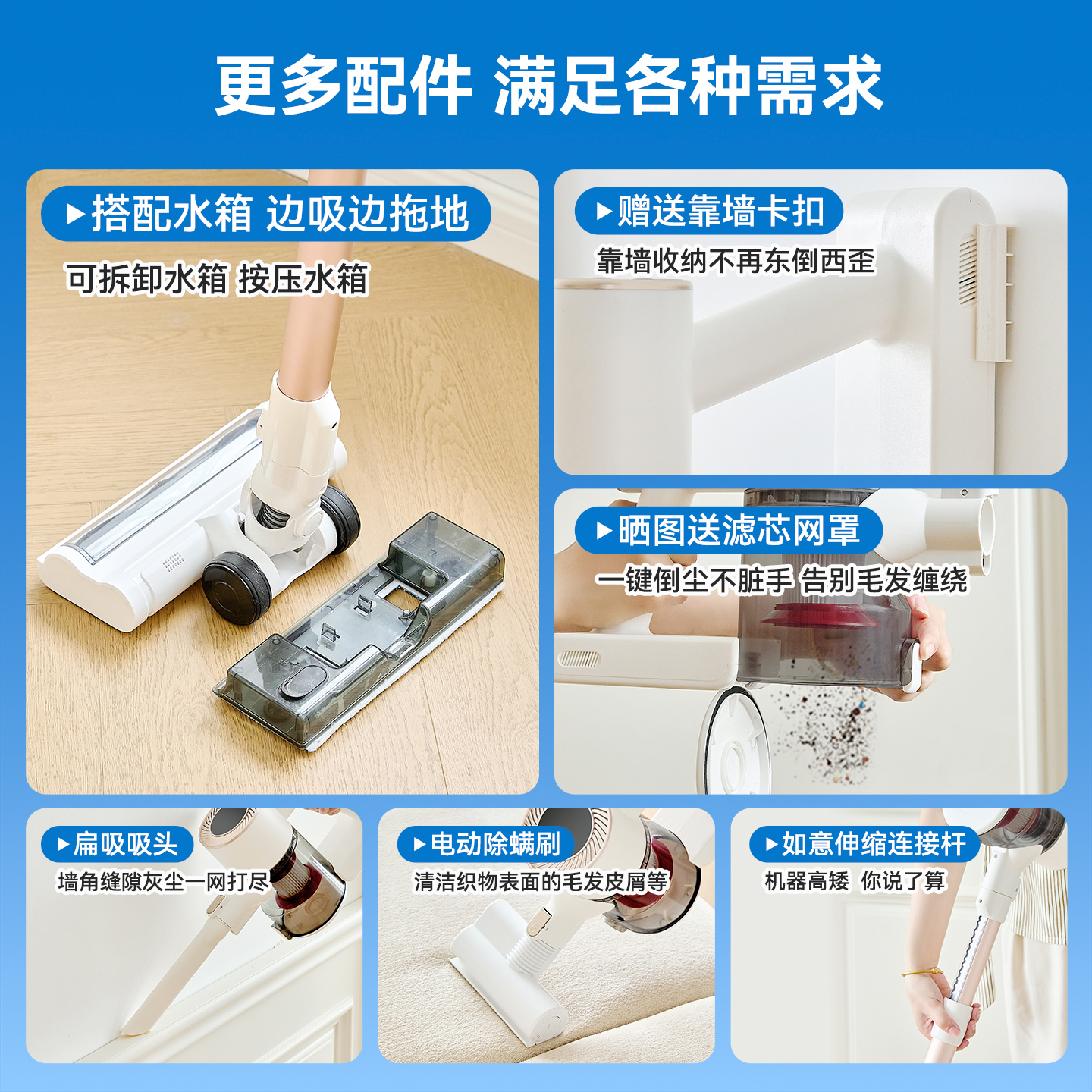 更多配件 满足各种需求

▶搭配水箱 边吸边拖地

可拆卸水箱 按压水箱

▶赠送靠墙卡扣

靠墙收纳不再东倒西歪

▶晒图送滤芯网罩

一键倒尘不脏手 告别毛发缠绕

▶扁吸吸头

墙角缝隙灰尘一网打尽

▶电动除螨刷

清洁织物表面的毛发皮屑等

▶如意伸缩连接杆

机器高矮 你说了算