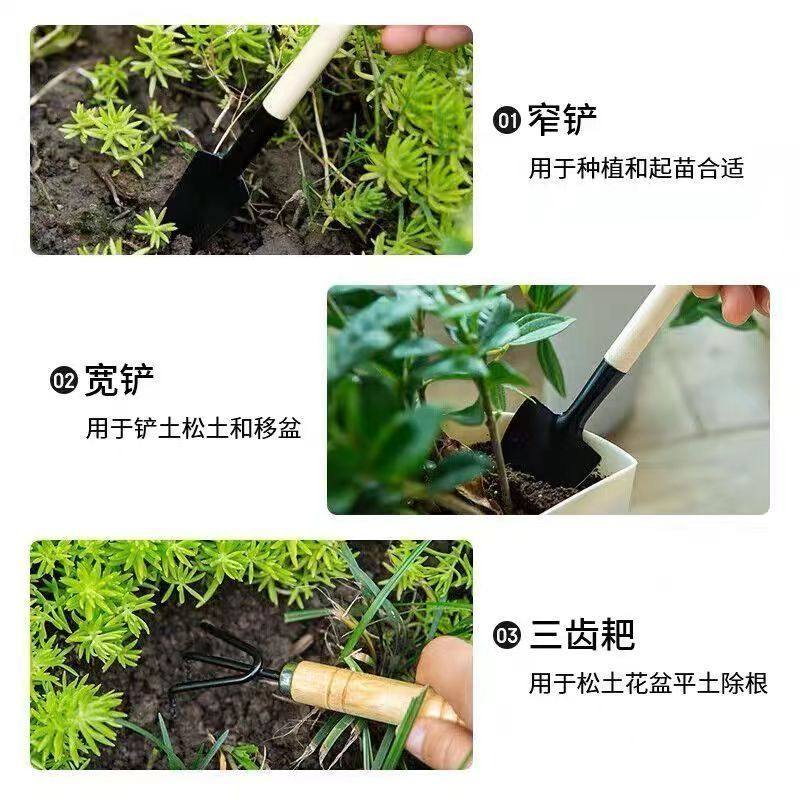 01 窄铲
用于种植和起苗合适

02 宽铲
用于铲土松土和移盆

03 三齿耙
用于松土花盆平土除根