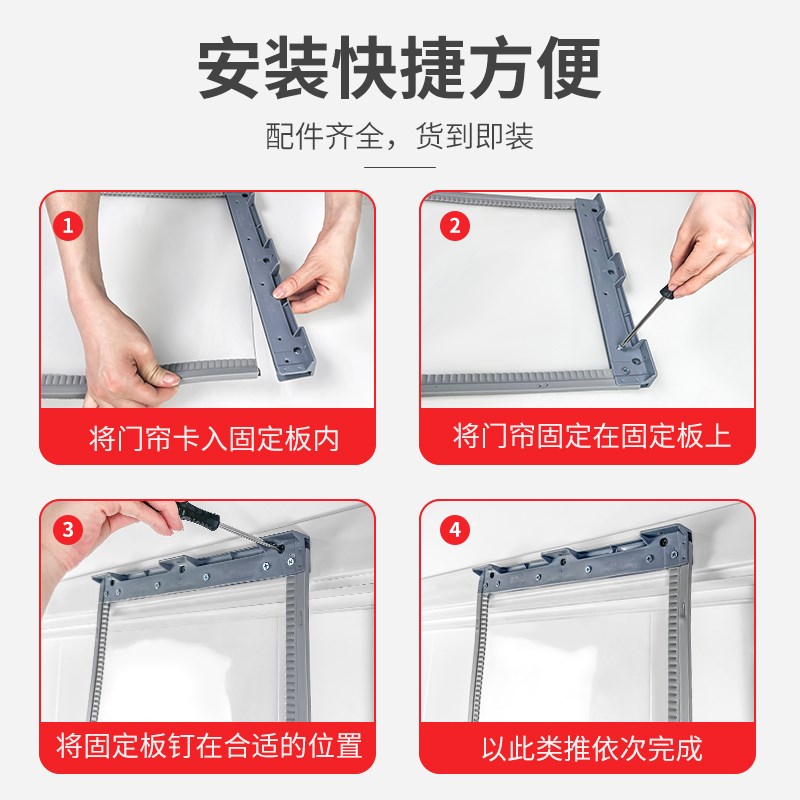 安装快捷方便

配件齐全，货到即装

1

将门帘卡入固定板内

2

将门帘固定在固定板上

3

将固定板钉在合适的位置

4

以此类推依次完成