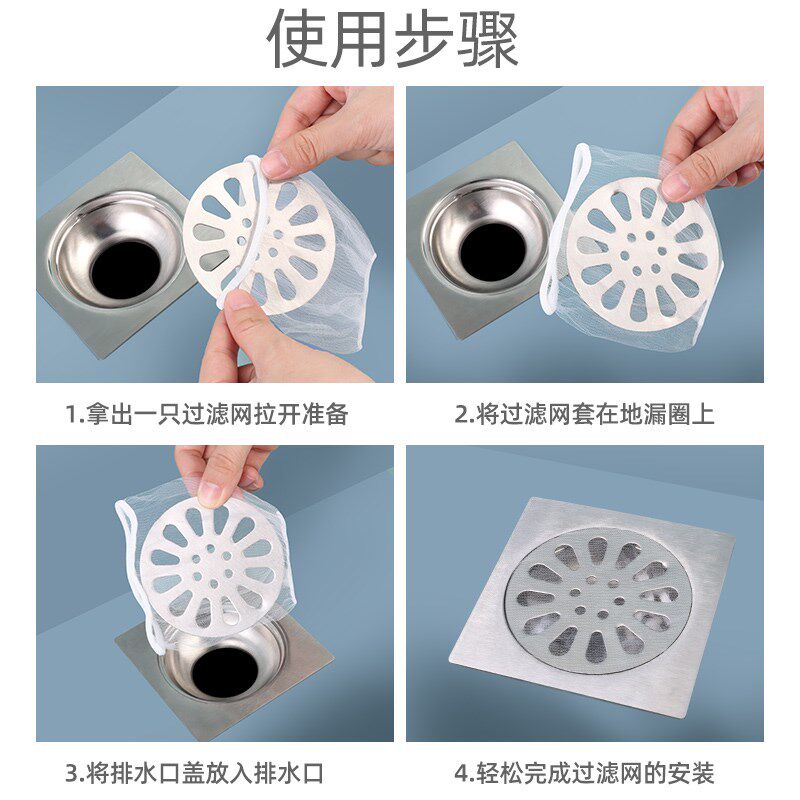 使用步骤

1.拿出一只过滤网拉开准备

2.将过滤网套在地漏圈上

3.将排水口盖放入排水口

4.轻松完成过滤网的安装