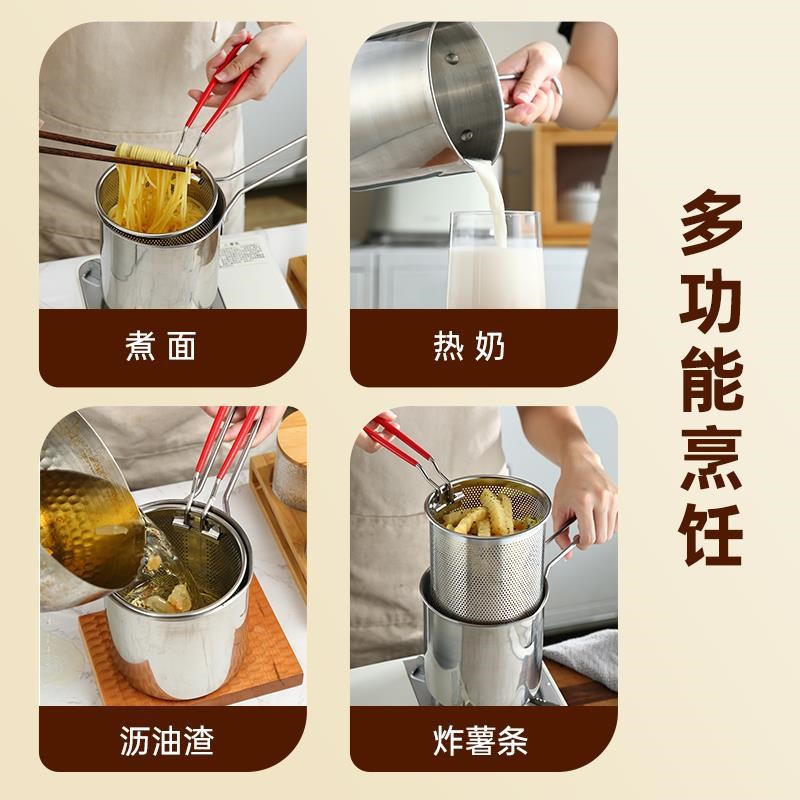 煮面

热奶

沥油渣

炸薯条

多功能烹饪