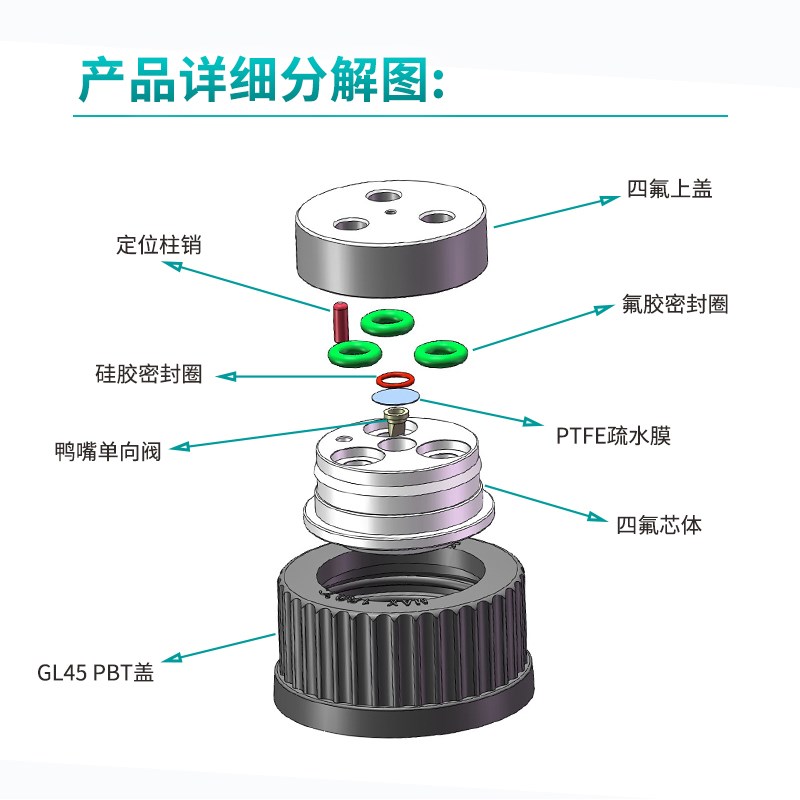 产品详细分解图:

四氟上盖

定位柱销

氟胶密封圈

硅胶密封圈

PTFE疏水膜

鸭嘴单向阀

四氟芯体

GL45 PBT盖