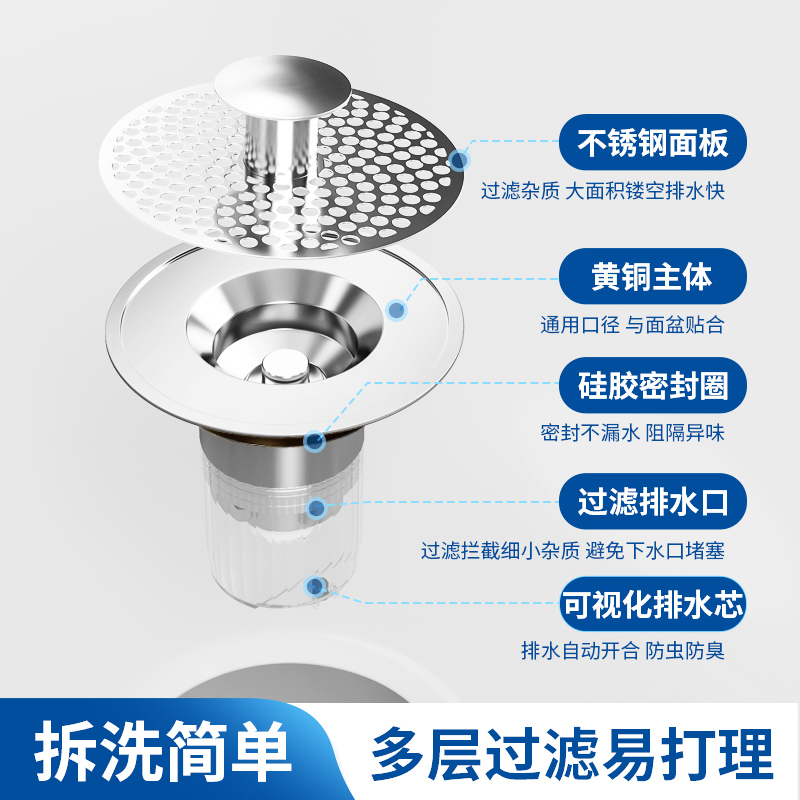 不锈钢面板
过滤杂质 大面积镂空排水快

黄铜主体
通用口径 与面盆贴合

硅胶密封圈
密封不漏水 阻隔异味

过滤排水口
过滤拦截细小杂质 避免下水口堵塞

可视化排水芯
排水自动开合 防虫防臭

拆洗简单
多层过滤易打理