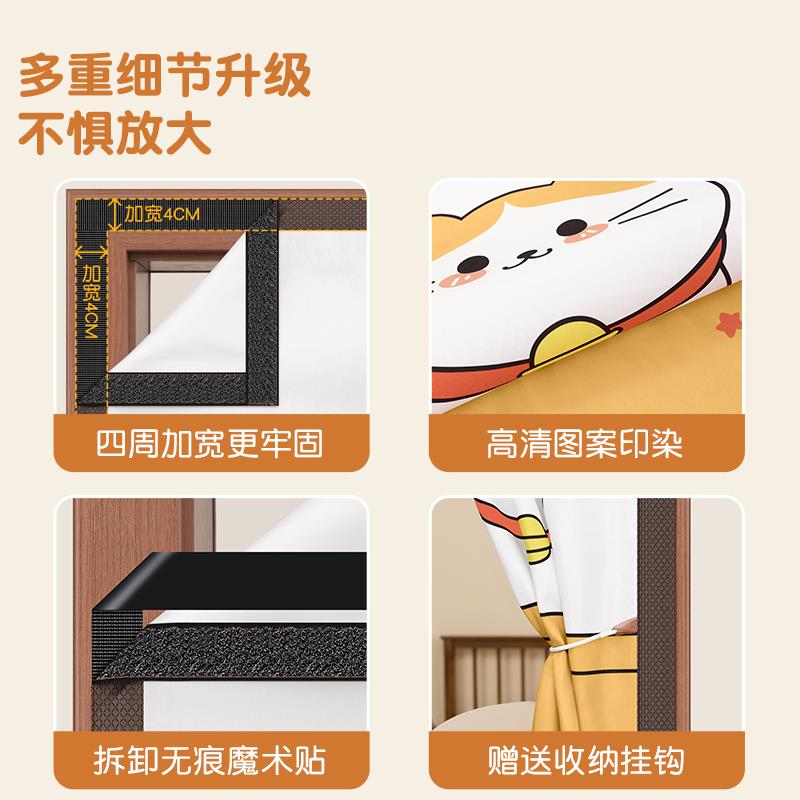 多重细节升级
不惧放大

加宽4CM
加宽4CM
四周加宽更牢固

高清图案印染

拆卸无痕魔术贴

赠送收纳挂钩