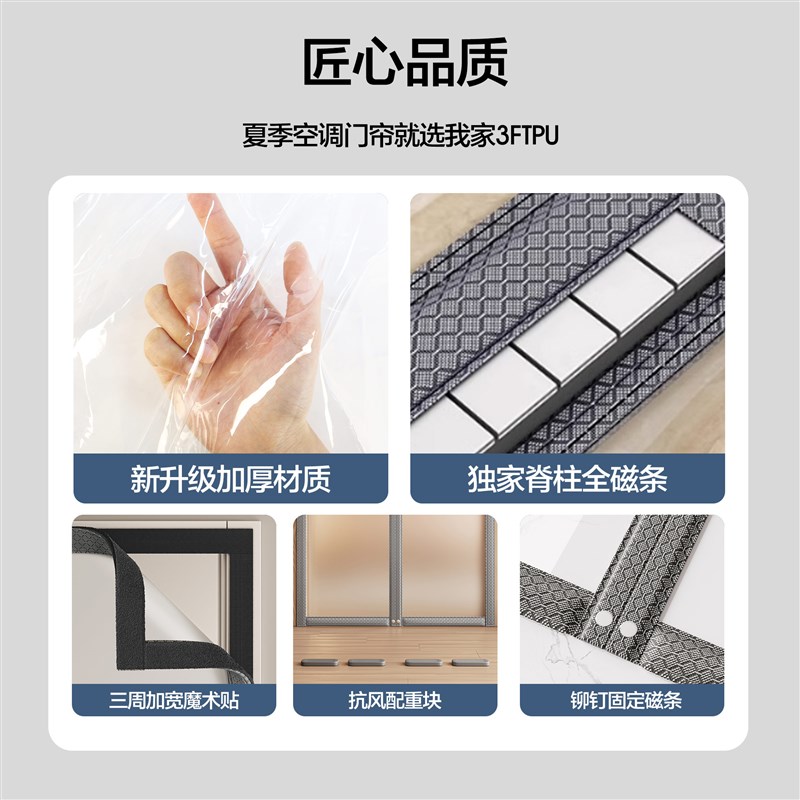 匠心品质

夏季空调门帘就选我家3FTPU

新升级加厚材质

独家脊柱全磁条

三周加宽魔术贴

抗风配重块

铆钉固定磁条