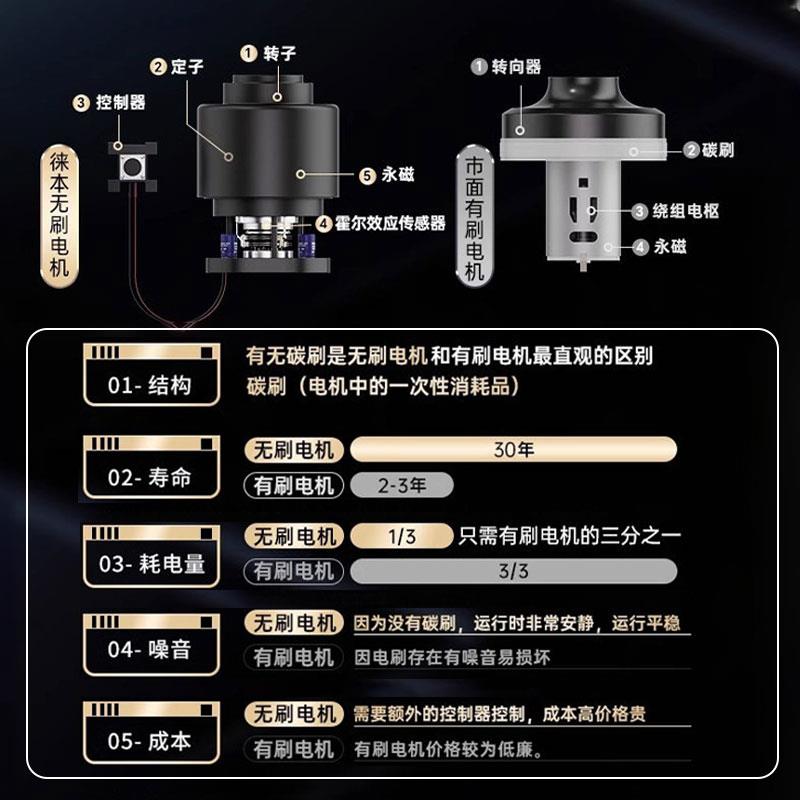 徕本无刷电机

③ 控制器
② 定子
① 转子
⑤ 永磁
④ 霍尔效应传感器

市面有刷电机

① 转向器
② 碳刷
③ 绕组电枢
④ 永磁

01- 结构
有无碳刷是无刷电机和有刷电机最直观的区别
碳刷（电机中的一次性消耗品）

02- 寿命
无刷电机 30年
有刷电机 2-3年

03- 耗电量
无刷电机 1/3 只需有刷电机的三分之一
有刷电机 3/3

04- 噪音
无刷电机 因为没有碳刷，运行时非常安静，运行平稳
有刷电机 因电刷存在有噪音易损坏

05- 成本
无刷电机 需要额外的控制器控制，成本高价格贵
有刷电机 有刷电机价格较为低廉。