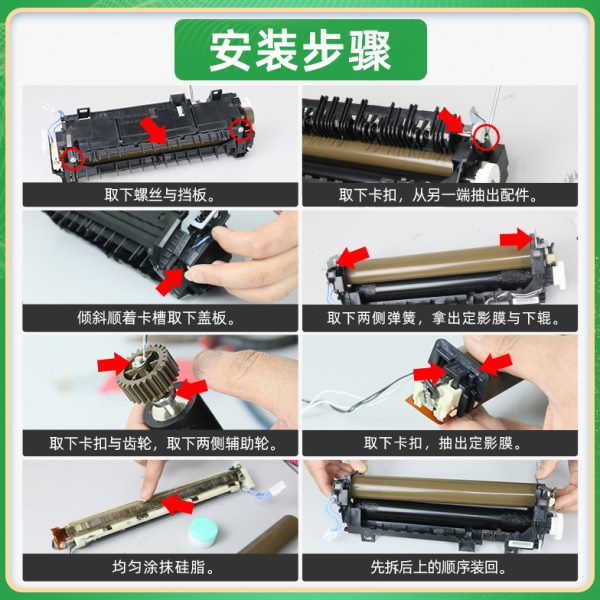 安装步骤

取下螺丝与挡板。

取下卡扣，从另一端抽出配件。

倾斜顺着卡槽取下盖板。

取下两侧弹簧，拿出定影膜与下辊。

取下卡扣与齿轮，取下两侧辅助轮。

取下卡扣，抽出定影膜。

均匀涂抹硅脂。

先拆后上的顺序装回。