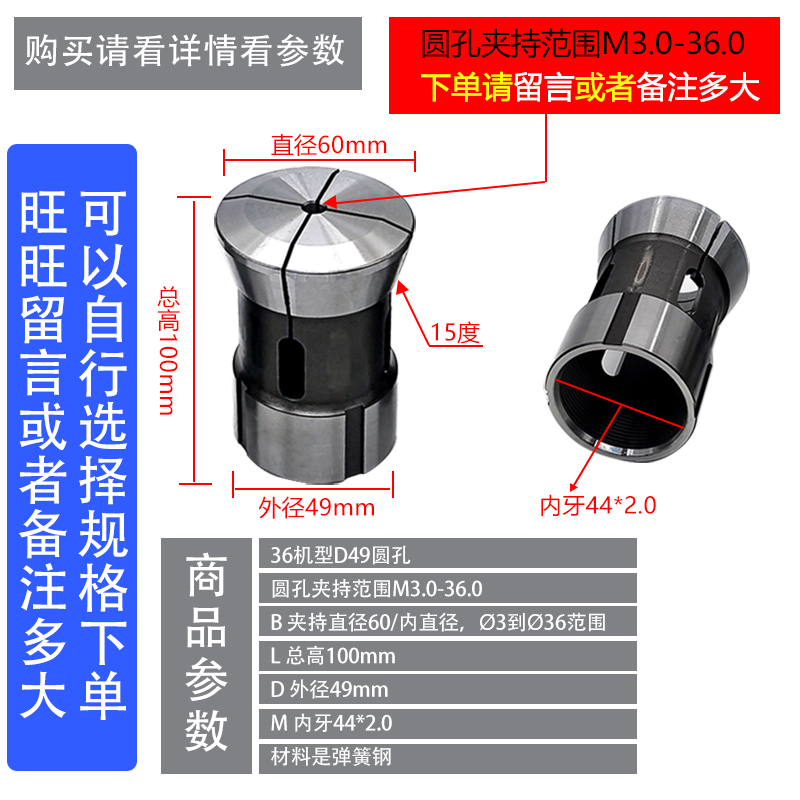 购买请看详情看参数

圆孔夹持范围M3.0-36.0
下单请留言或者备注多大

可以自行选择规格下单

旺旺留言或者备注多大

直径60mm

总高100mm

15度

外径49mm

内牙44*2.0

商品参数

36机型D49圆孔
圆孔夹持范围M3.0-36.0
B 夹持直径60/内直径，Ø3到Ø36范围
L 总高100mm
D 外径49mm
M 内牙44*2.0
材料是弹簧钢