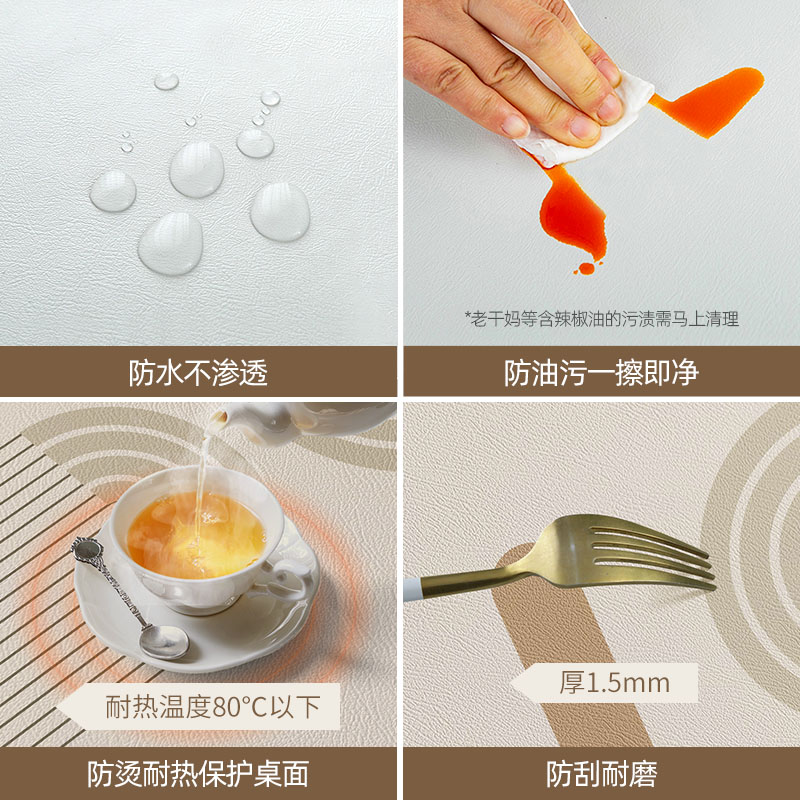 防水不渗透

*老干妈等含辣椒油的污渍需马上清理

防油污一擦即净

耐热温度80°C以下

防烫耐热保护桌面

厚1.5mm

防刮耐磨