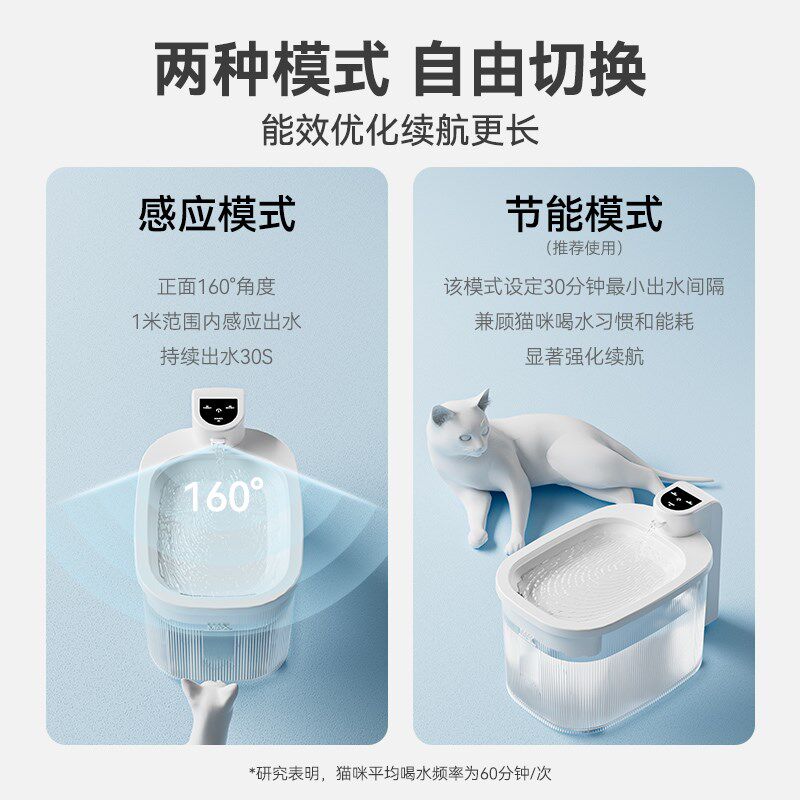 两种模式 自由切换
能效优化续航更长

感应模式

正面160°角度
1米范围内感应出水
持续出水30S

160°

MAX

节能模式
（推荐使用）

该模式设定30分钟最小出水间隔
兼顾猫咪喝水习惯和能耗
显著强化续航

*研究表明，猫咪平均喝水频率为60分钟/次