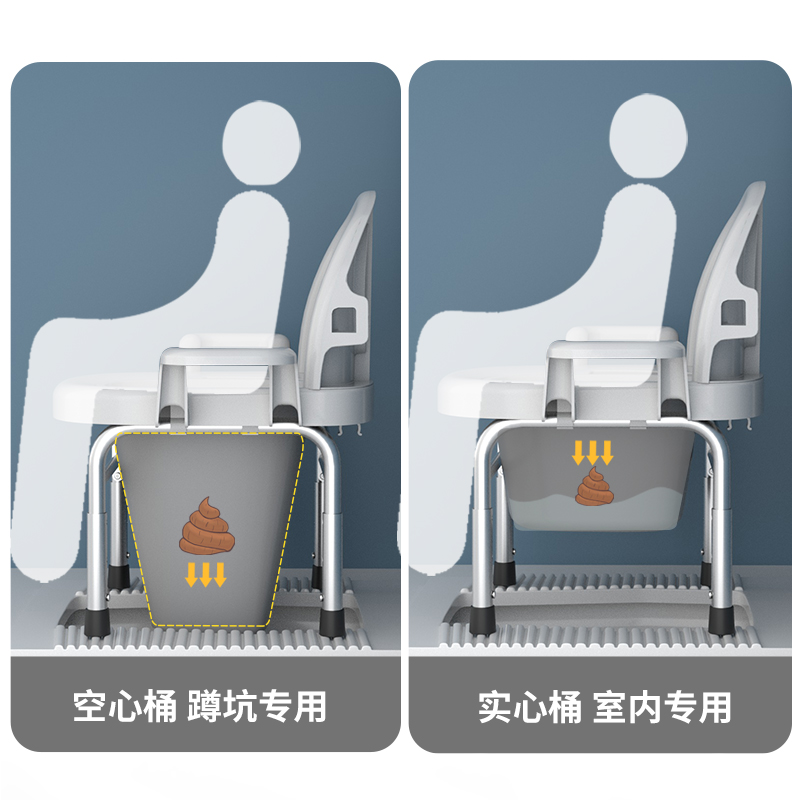 空心桶 蹲坑专用

实心桶 室内专用