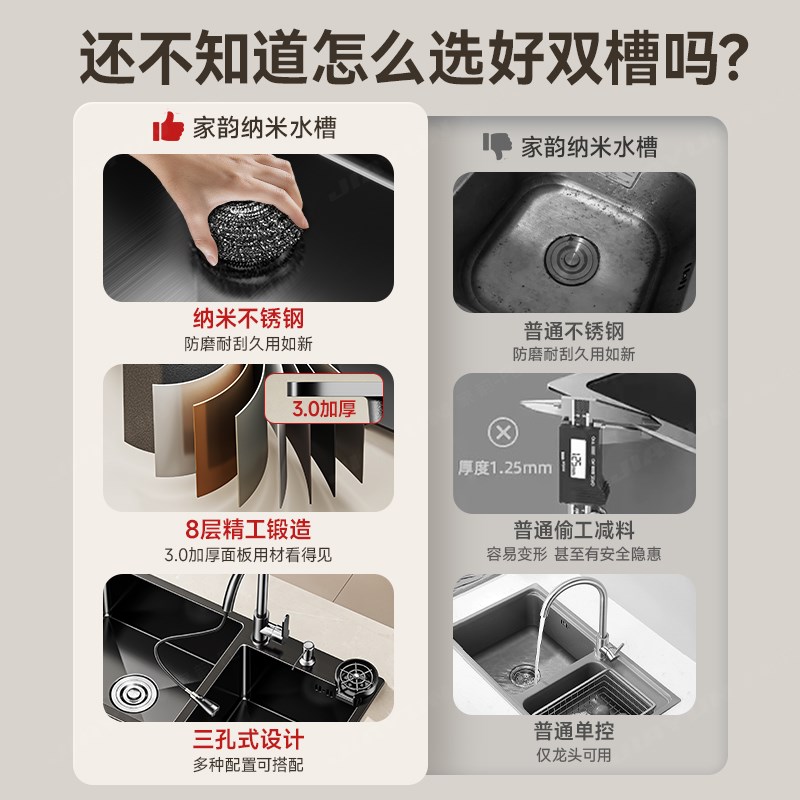 还不知道怎么选好双槽吗?

家韵纳米水槽

纳米不锈钢
防磨耐刮久用如新

3.0加厚

8层精工锻造
3.0加厚面板用材看得见

三孔式设计
多种配置可搭配

家韵纳米水槽

普通不锈钢
防磨耐刮久用如新

厚度1.25mm

普通偷工减料
容易变形 甚至有安全隐患

普通单控
仅龙头可用