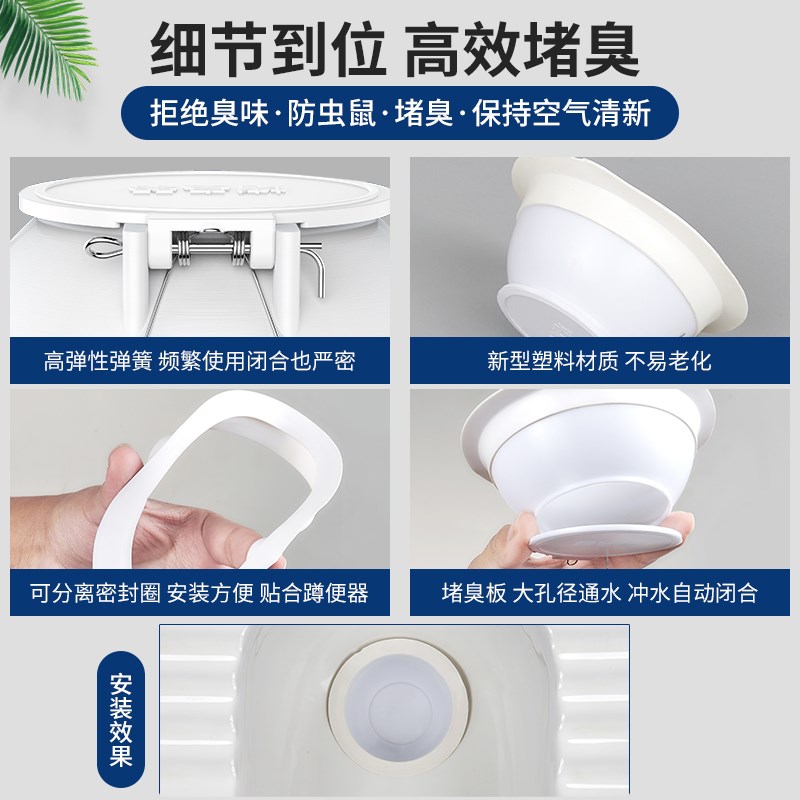 细节到位 高效堵臭

拒绝臭味·防虫鼠·堵臭·保持空气清新

高弹性弹簧 频繁使用闭合也严密

新型塑料材质 不易老化

可分离密封圈 安装方便 贴合蹲便器

堵臭板 大孔径通水 冲水自动闭合

安装效果