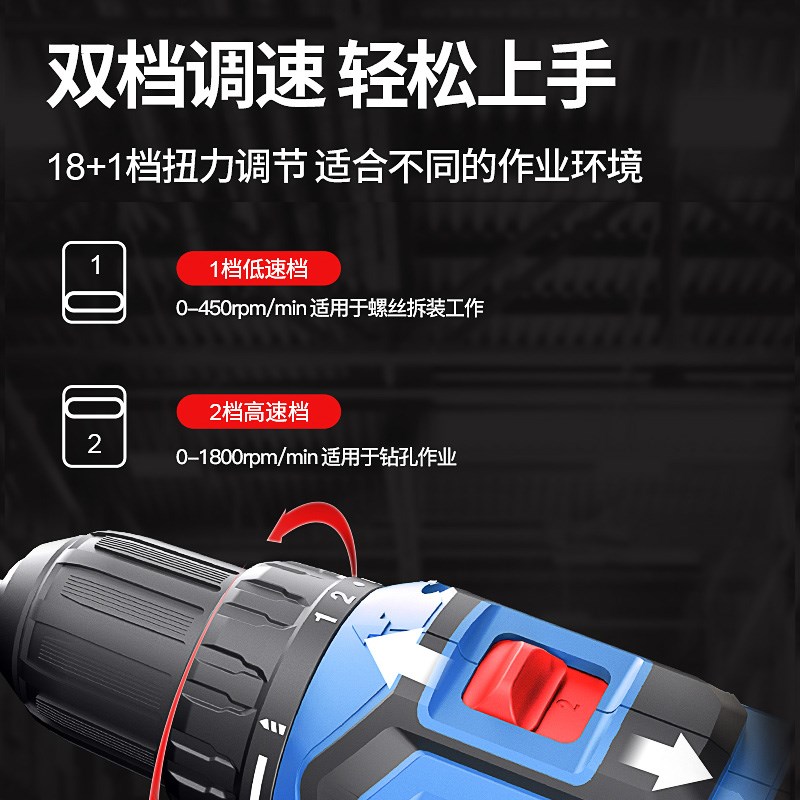 双档调速 轻松上手

18+1档扭力调节 适合不同的作业环境

1

1档低速档

0-450rpm/min 适用于螺丝拆装工作

2

2档高速档

0-1800rpm/min 适用于钻孔作业

1 2