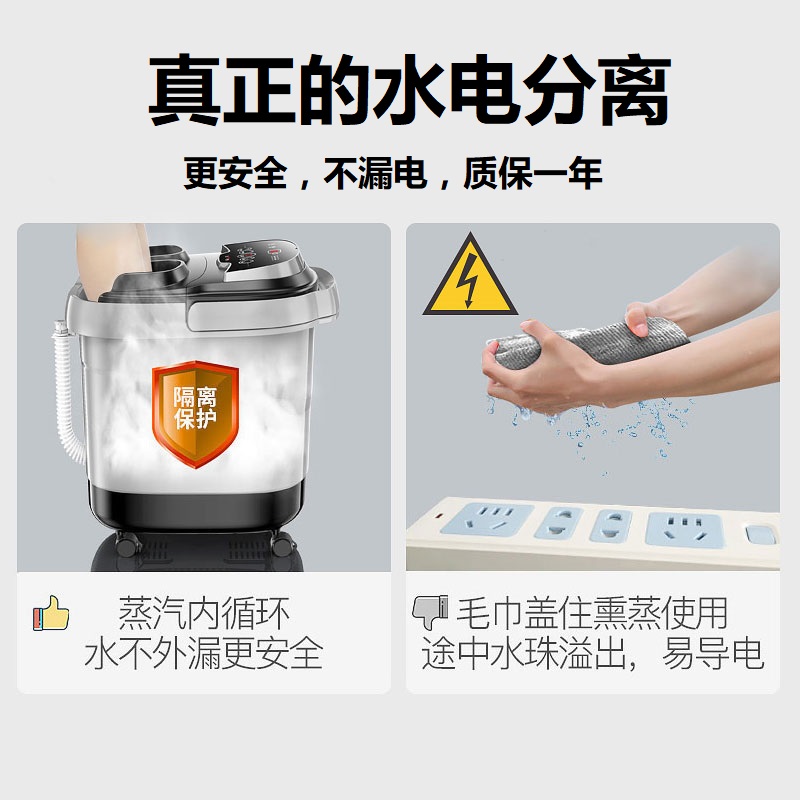 真正的水电分离

更安全，不漏电，质保一年

隔离保护

蒸汽内循环
水不外漏更安全

毛巾盖住熏蒸使用
途中水珠溢出，易导电