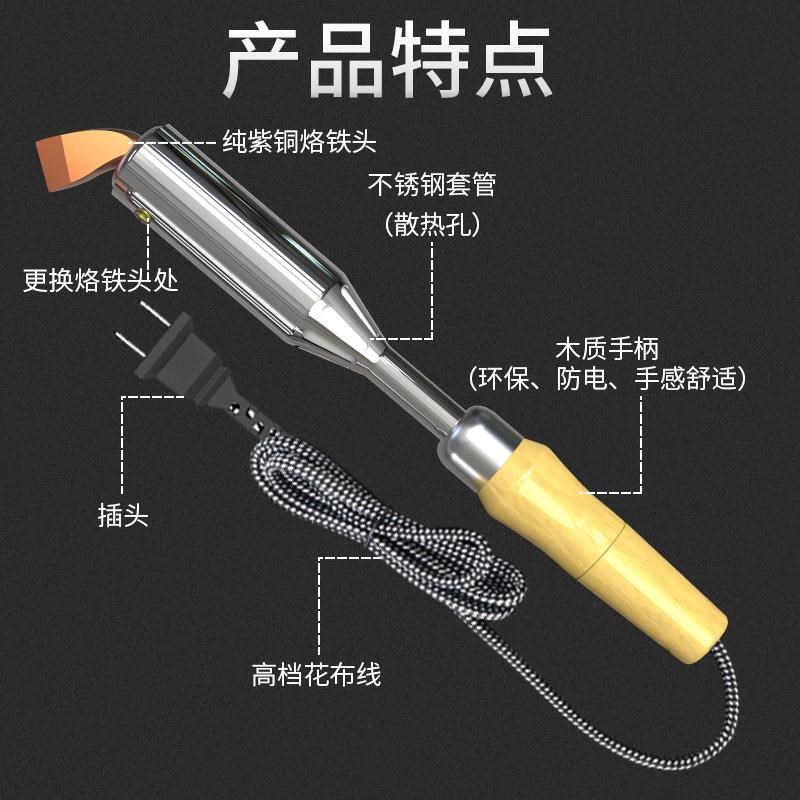 产品特点

纯紫铜烙铁头

不锈钢套管
（散热孔）

更换烙铁头处

木质手柄
（环保、防电、手感舒适）

插头

高档花布线