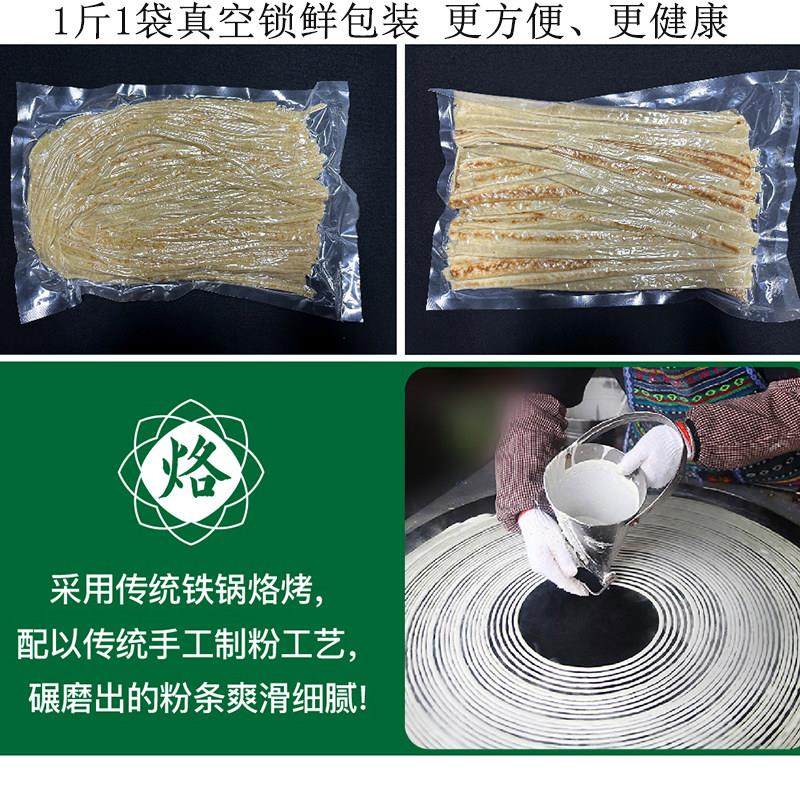 1斤1袋真空锁鲜包装 更方便、更健康

烙

采用传统铁锅烙烤,
配以传统手工制粉工艺,
碾磨出的粉条爽滑细腻!