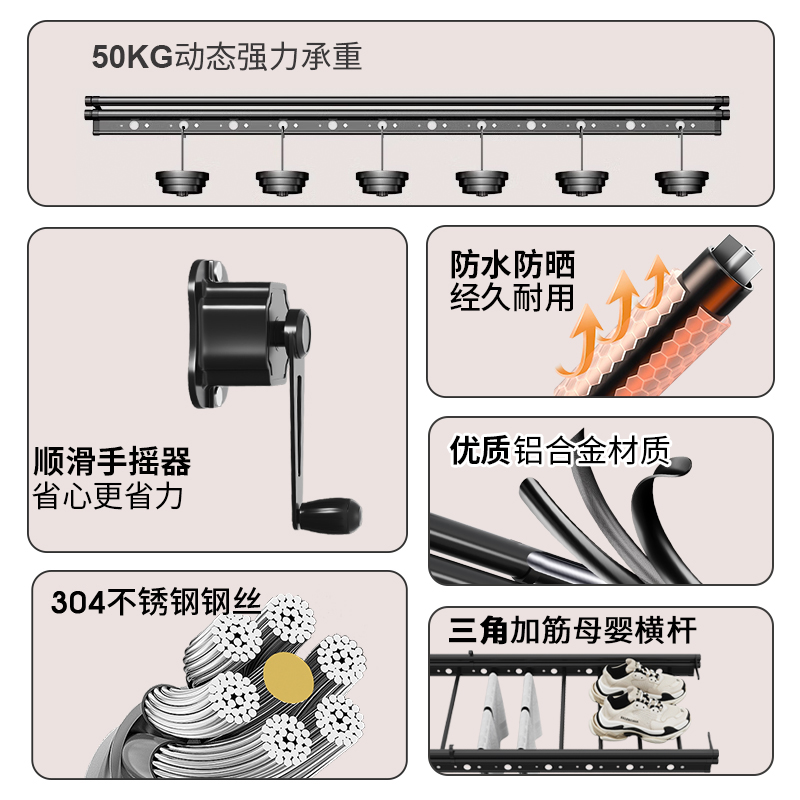 50KG动态强力承重

顺滑手摇器
省心更省力

防水防晒
经久耐用

优质铝合金材质

304不锈钢钢丝

三角加筋母婴横杆