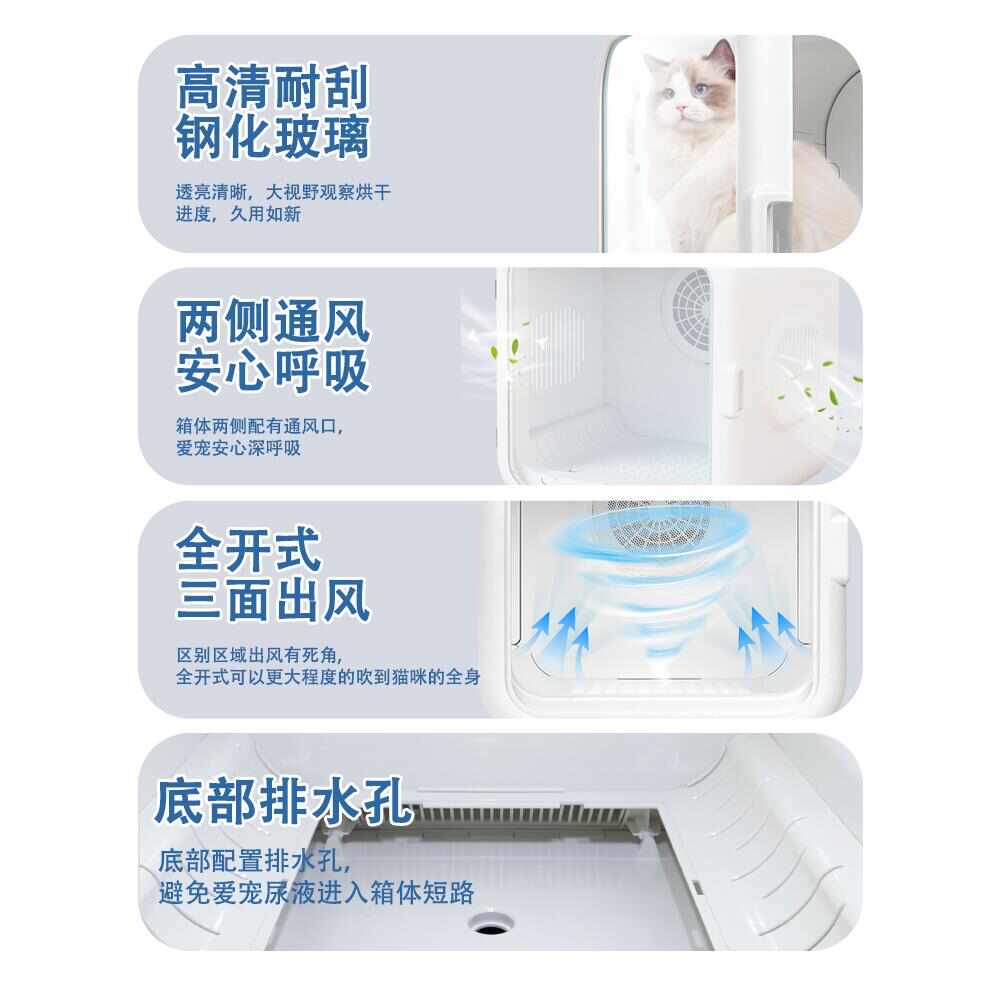 高清耐刮
钢化玻璃

透亮清晰，大视野观察烘干进度，久用如新

两侧通风
安心呼吸

箱体两侧配有通风口，爱宠安心深呼吸

全开式
三面出风

区别区域出风有死角，全开式可以更大程度的吹到猫咪的全身

底部排水孔

底部配置排水孔，避免爱宠尿液进入箱体短路