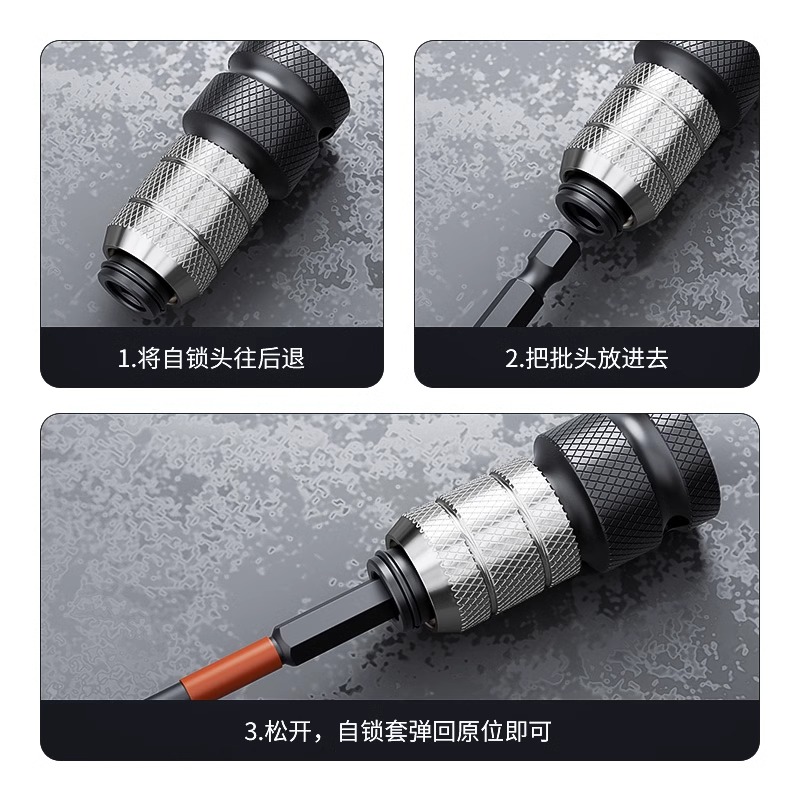 1.将自锁头往后退

2.把批头放进去

3.松开，自锁套弹回原位即可