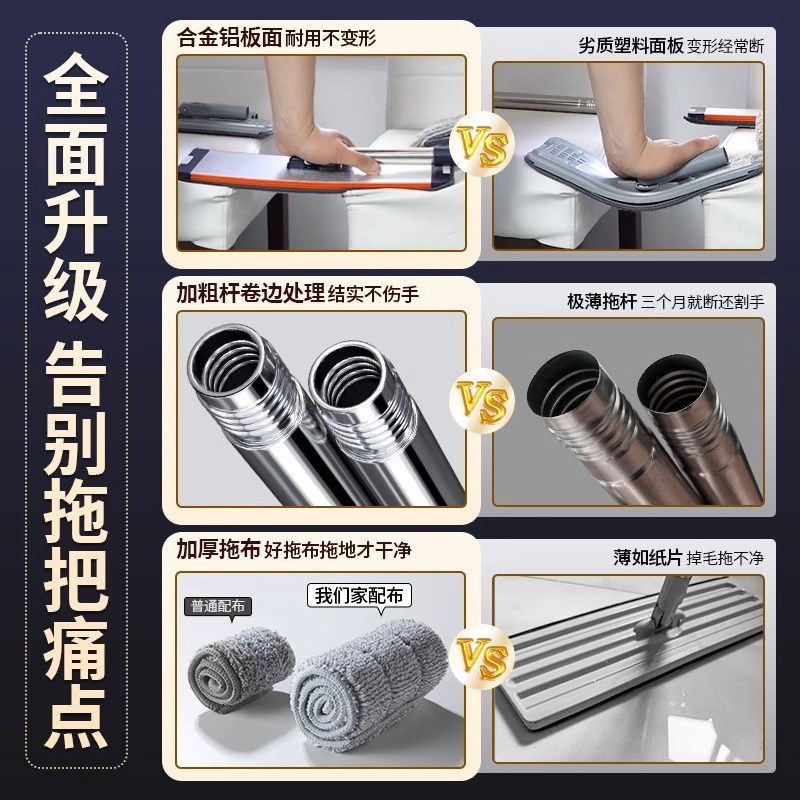 全面升级 告别拖把痛点

合金铝板面 耐用不变形

VS

劣质塑料面板 变形经常断

加粗杆卷边处理 结实不伤手

VS

极薄拖杆 三个月就断还割手

加厚拖布 好拖布拖地才干净

普通配布

我们家配布

VS

薄如纸片 掉毛拖不净